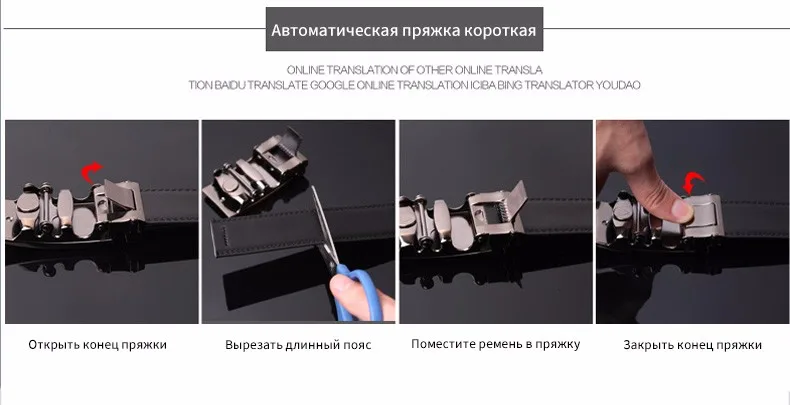 Автоматическая пряжка короткая

ONLINE TRANSLATION OF OTHER ONLINE TRANSLA TION BAIDU TRANSLATE GOOGLE ONLINE TRANSLATION ICIBA BING TRANSLATOR YOUDAO

Открыть конец пряжки

Вырезать длинный пояс

Поместите ремень в пряжку

Закрыть конец пряжки