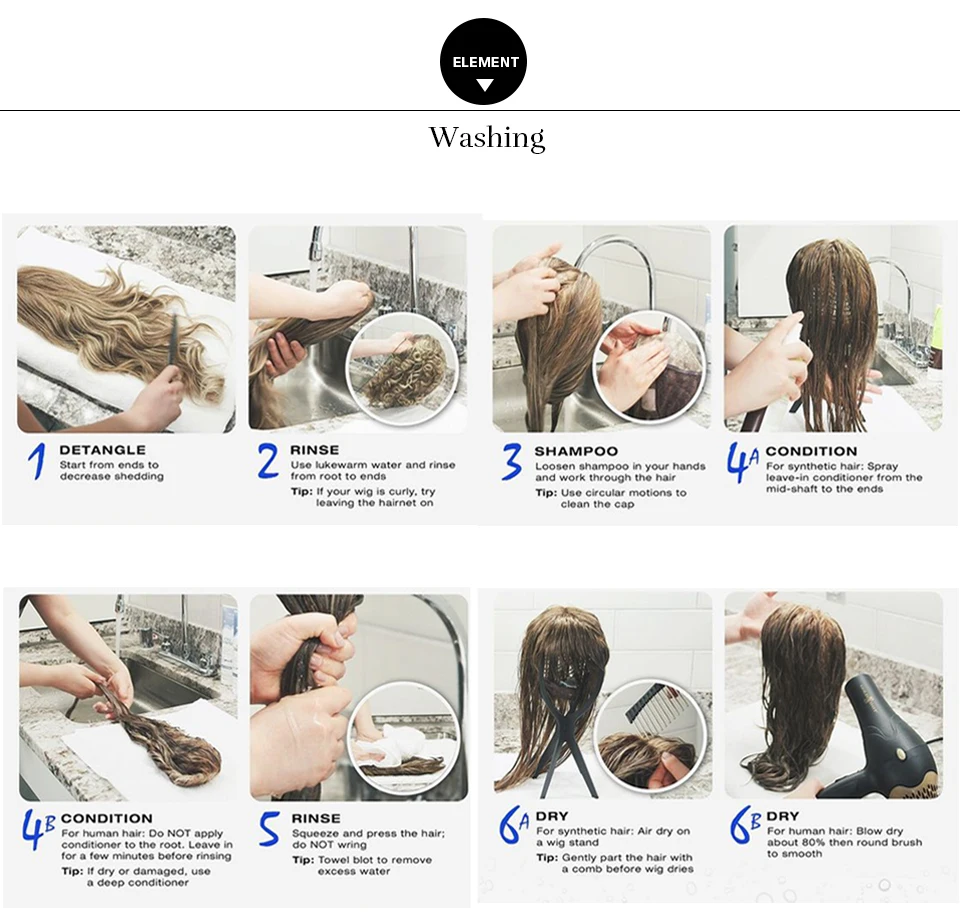 ELEMENT

Washing

1 DETANGLE
Start from ends to decrease shedding

2 RINSE
Use lukewarm water and rinse from root to ends
Tip: If your wig is curly, try leaving the hairnet on

3 SHAMPOO
Loosen shampoo in your hands and work through the hair
Tip: Use circular motions to clean the cap

4A CONDITION
For synthetic hair: Spray leave-in conditioner from the mid-shaft to the ends

4B CONDITION
For human hair: Do NOT apply conditioner to the root. Leave in for a few minutes before rinsing
Tip: If dry or damaged, use a deep conditioner

5 RINSE
Squeeze and press the hair; do NOT wring
Tip: Towel blot to remove excess water

6A DRY
For synthetic hair: Air dry on a wig stand
Tip: Gently part the hair with a comb before wig dries

6B DRY
For human hair: Blow dry about 80% then round brush to smooth