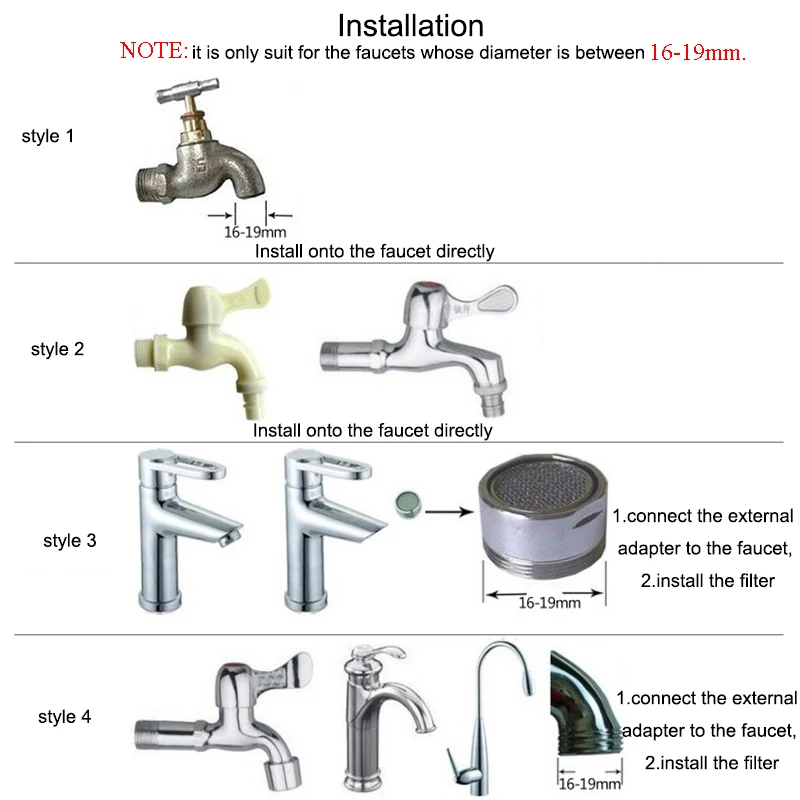 Installation

NOTE: it is only suit for the faucets whose diameter is between 16-19mm.

style 1

16-19mm

Install onto the faucet directly

style 2

Install onto the faucet directly

style 3

1.connect the external adapter to the faucet,
2.install the filter

16-19mm

style 4

1.connect the external adapter to the faucet,
2.install the filter

16-19mm