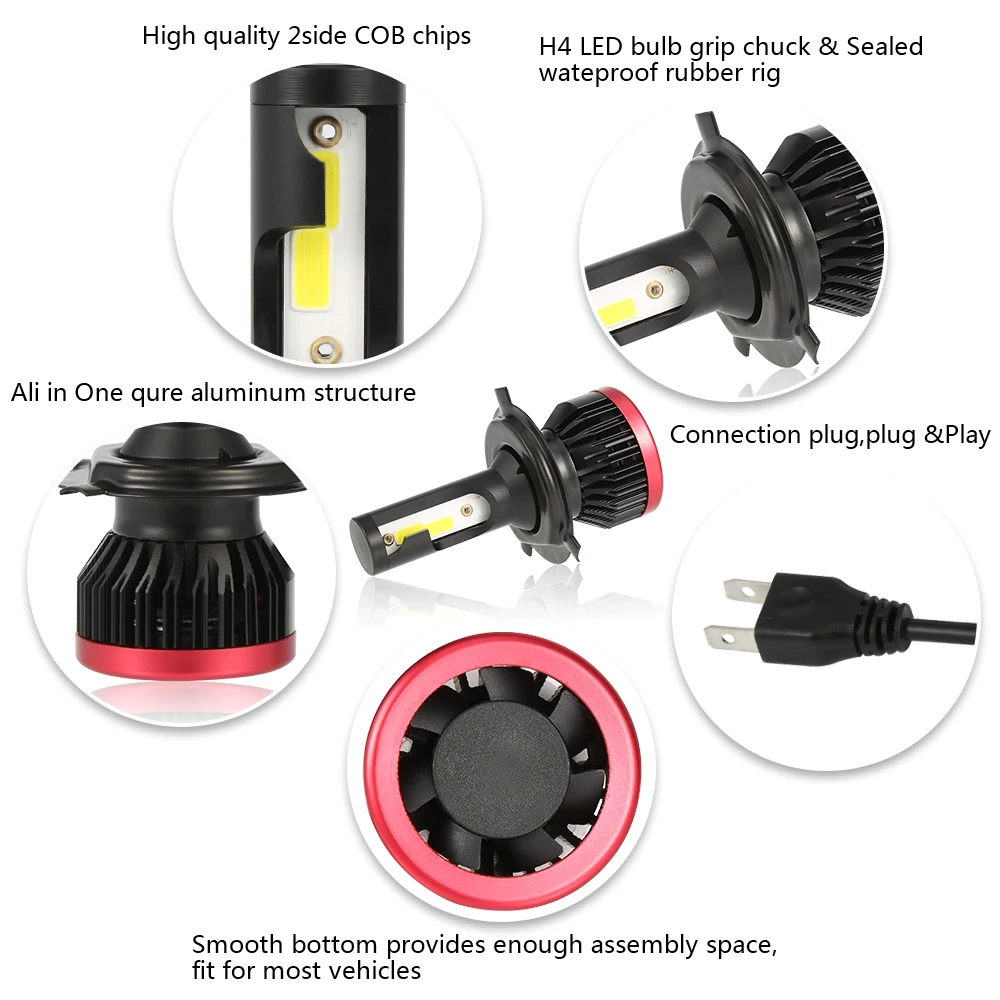 High quality 2side COB chips

H4 LED bulb grip chuck & Sealed wateproof rubber rig

Ali in One qure aluminum structure

Connection plug,plug &Play

Smooth bottom provides enough assembly space, fit for most vehicles