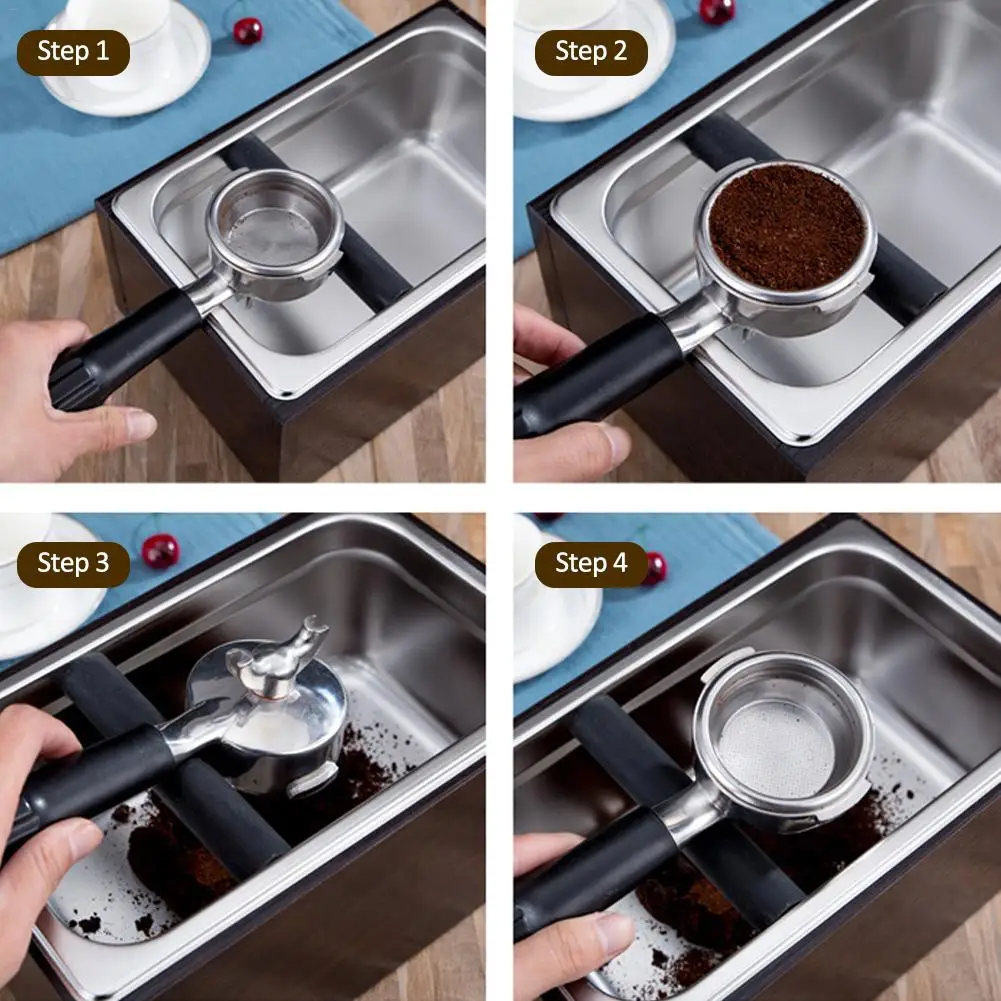 Step 1

Step 2

Step 3

Step 4