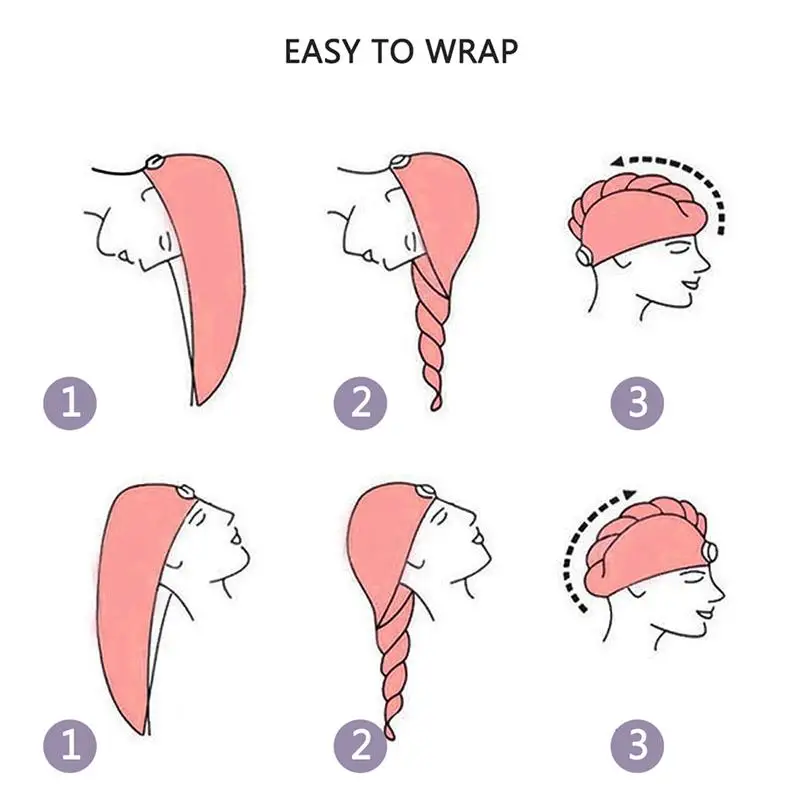 EASY TO WRAP

1

2

3

1

2

3