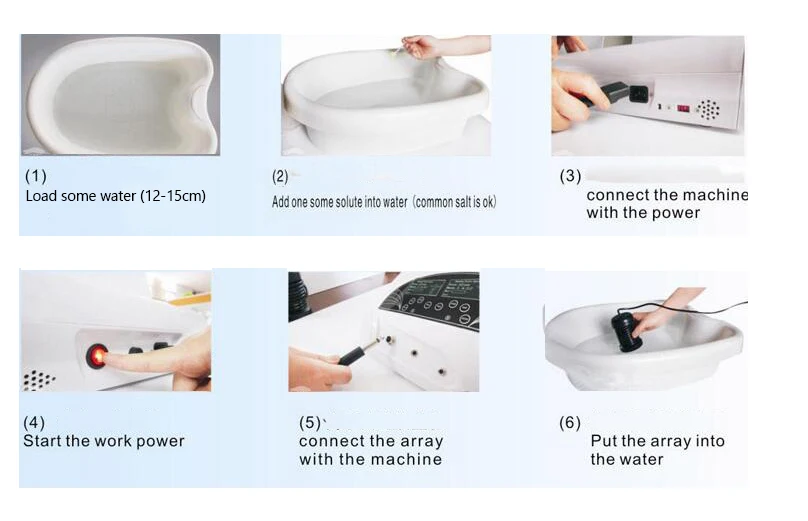 (1)
Load some water (12-15cm)

(2)
Add one some solute into water (common salt is ok)

(3)
connect the machine with the power

(4)
Start the work power

(5)
connect the array with the machine

(6)
Put the array into the water