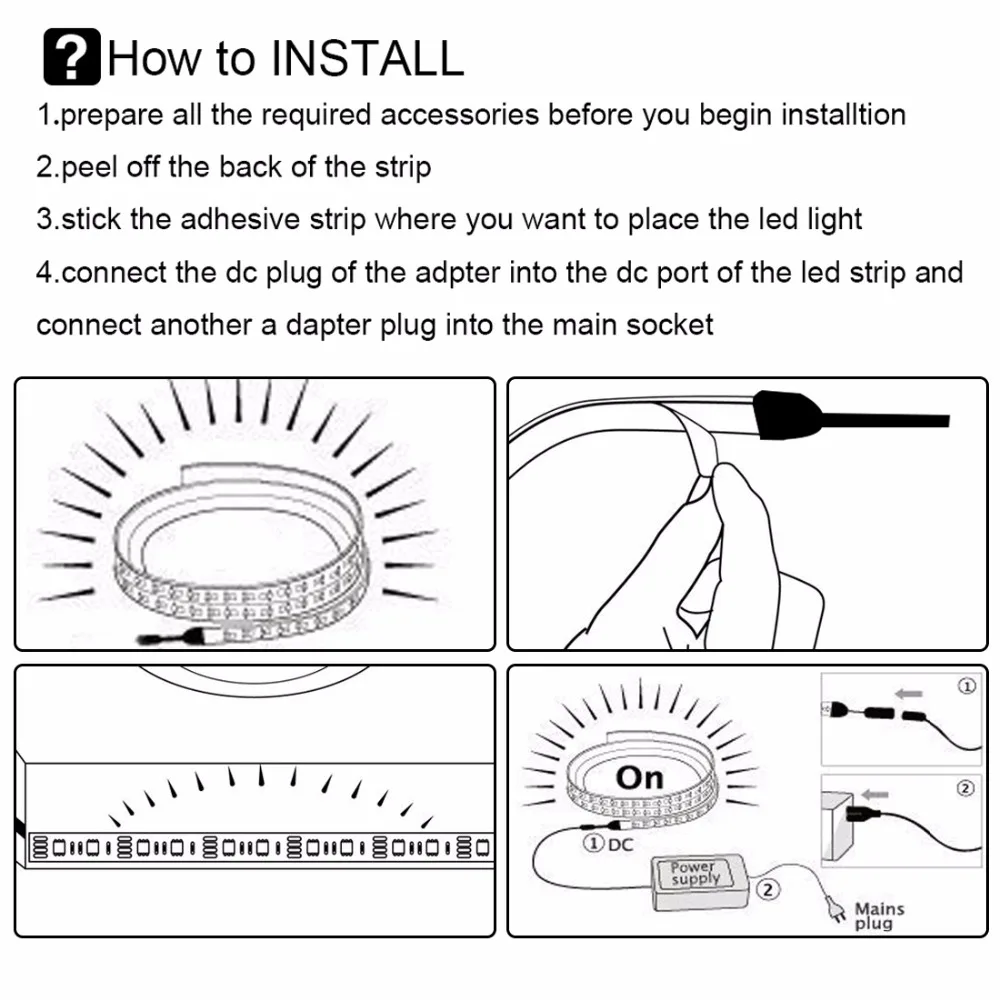 ? How to INSTALL

1.prepare all the required accessories before you begin installtion

2.peel off the back of the strip

3.stick the adhesive strip where you want to place the led light

4.connect the dc plug of the adpter into the dc port of the led strip and connect another a dapter plug into the main socket

On

① DC

Power supply

②

Mains plug

①

②