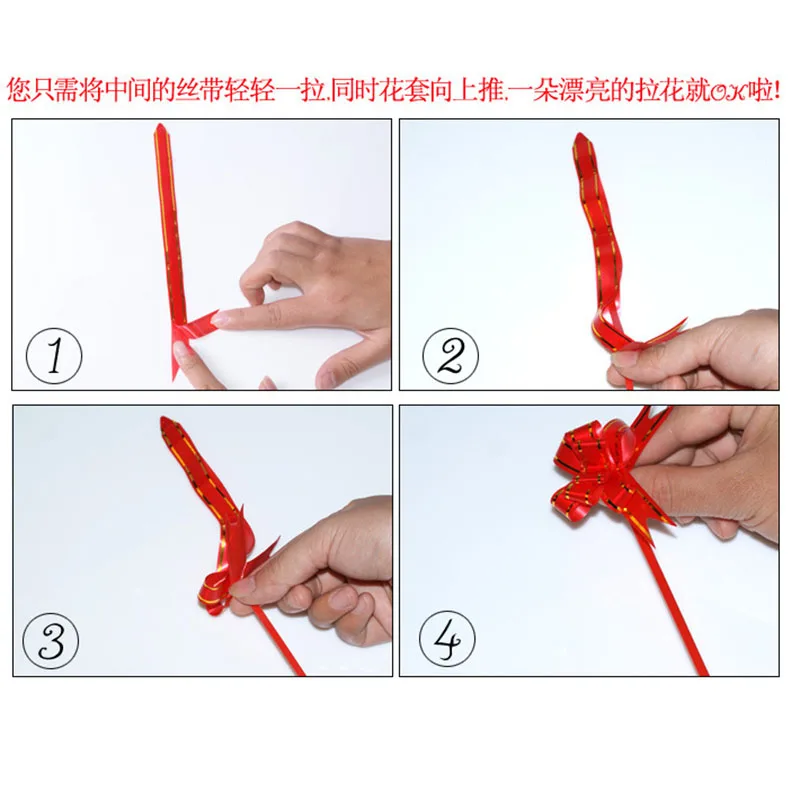 您只需将中间的丝带轻轻一拉.同时花套向上推.一朵漂亮的拉花就OK啦!

1

2

3

4