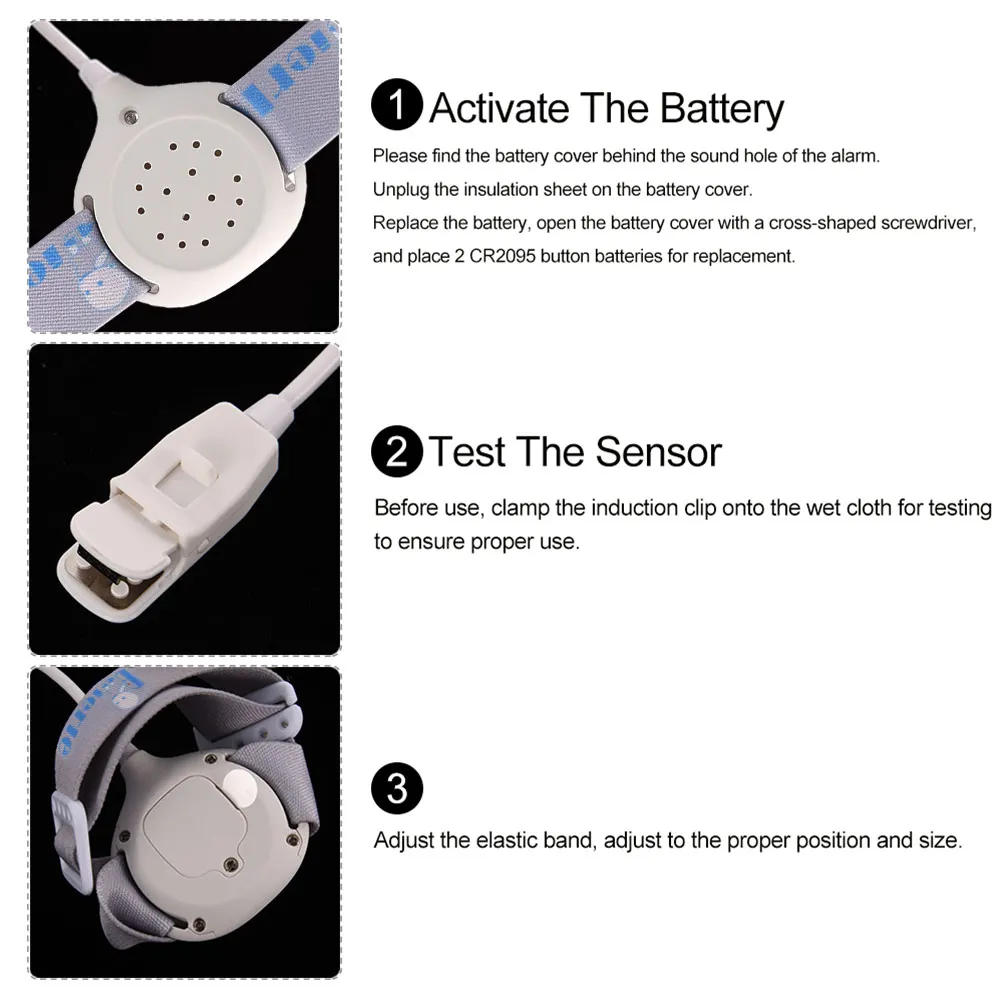 1 Activate The Battery

Please find the battery cover behind the sound hole of the alarm.
Unplug the insulation sheet on the battery cover.
Replace the battery, open the battery cover with a cross-shaped screwdriver, and place 2 CR2095 button batteries for replacement.

2 Test The Sensor

Before use, clamp the induction clip onto the wet cloth for testing to ensure proper use.

3

Adjust the elastic band, adjust to the proper position and size.