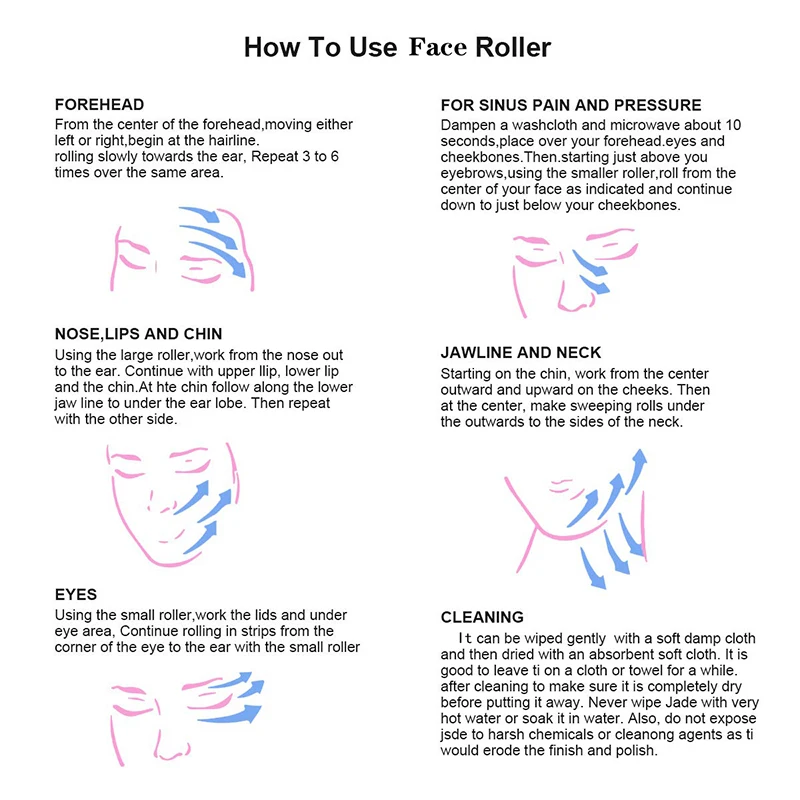 How To Use Face Roller

FOREHEAD
From the center of the forehead,moving either left or right,begin at the hairline.
rolling slowly towards the ear, Repeat 3 to 6 times over the same area.

NOSE,LIPS AND CHIN
Using the large roller,work from the nose out to the ear. Continue with upper llip, lower lip and the chin.At hte chin follow along the lower jaw line to under the ear lobe. Then repeat with the other side.

EYES
Using the small roller,work the lids and under eye area, Continue rolling in strips from the corner of the eye to the ear with the small roller

FOR SINUS PAIN AND PRESSURE
Dampen a washcloth and microwave about 10 seconds,place over your forehead.eyes and cheekbones.Then.starting just above you eyebrows,using the smaller roller,roll from the center of your face as indicated and continue down to just below your cheekbones.

JAWLINE AND NECK
Starting on the chin, work from the center outward and upward on the cheeks. Then at the center, make sweeping rolls under the outwards to the sides of the neck.

CLEANING
It can be wiped gently with a soft damp cloth and then dried with an absorbent soft cloth. It is good to leave ti on a cloth or towel for a while. after cleaning to make sure it is completely dry before putting it away. Never wipe Jade with very hot water or soak it in water. Also, do not expose jsde to harsh chemicals or cleanong agents as ti would erode the finish and polish.