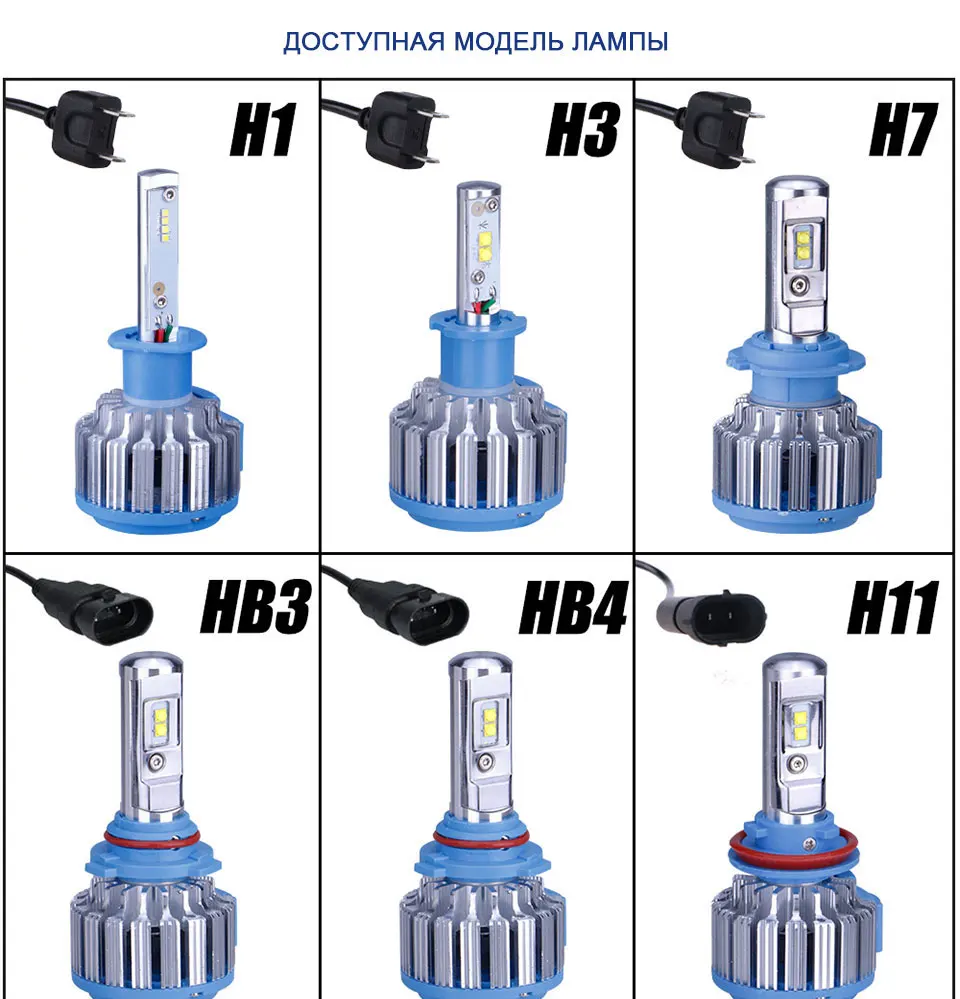 ДОСТУПНАЯ МОДЕЛЬ ЛАМПЫ

H1

H3

H7

HB3

HB4

H11