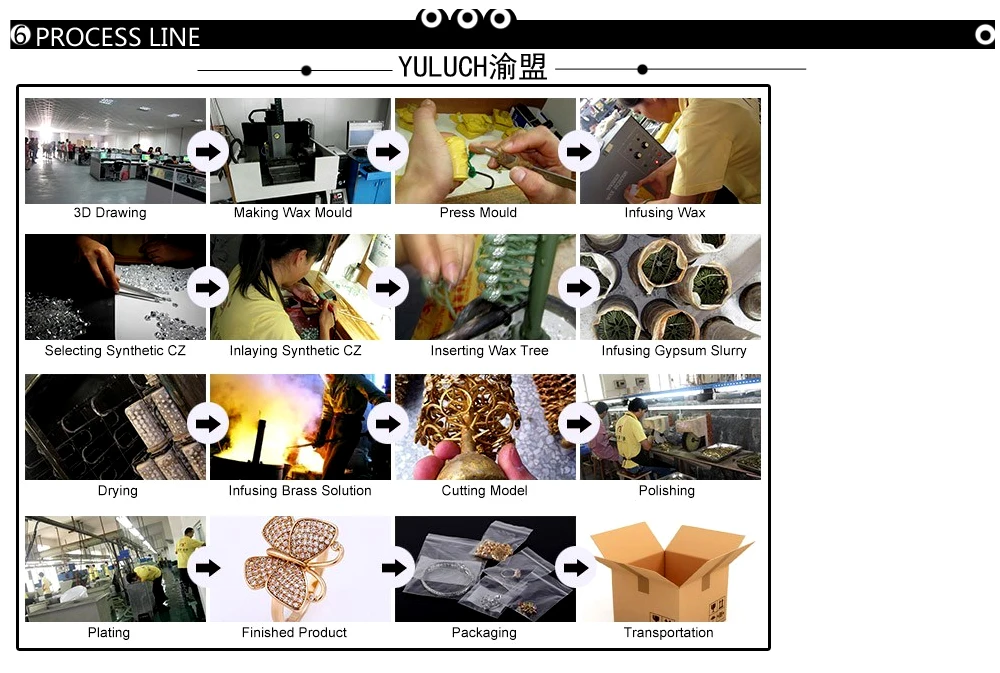 6 PROCESS LINE

YULUCH渝盟

3D Drawing
Making Wax Mould
Press Mould
Infusing Wax

Selecting Synthetic CZ
Inlaying Synthetic CZ
Inserting Wax Tree
Infusing Gypsum Slurry

Drying
Infusing Brass Solution
Cutting Model
Polishing

Plating
Finished Product
Packaging
Transportation