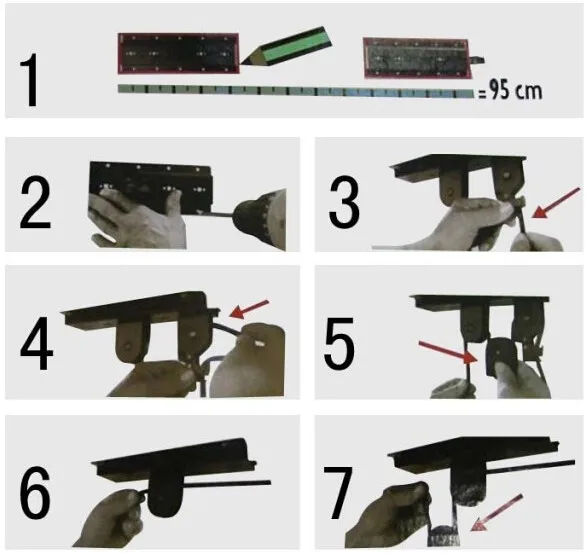 1
= 95 cm
2
3
4
5
6
7