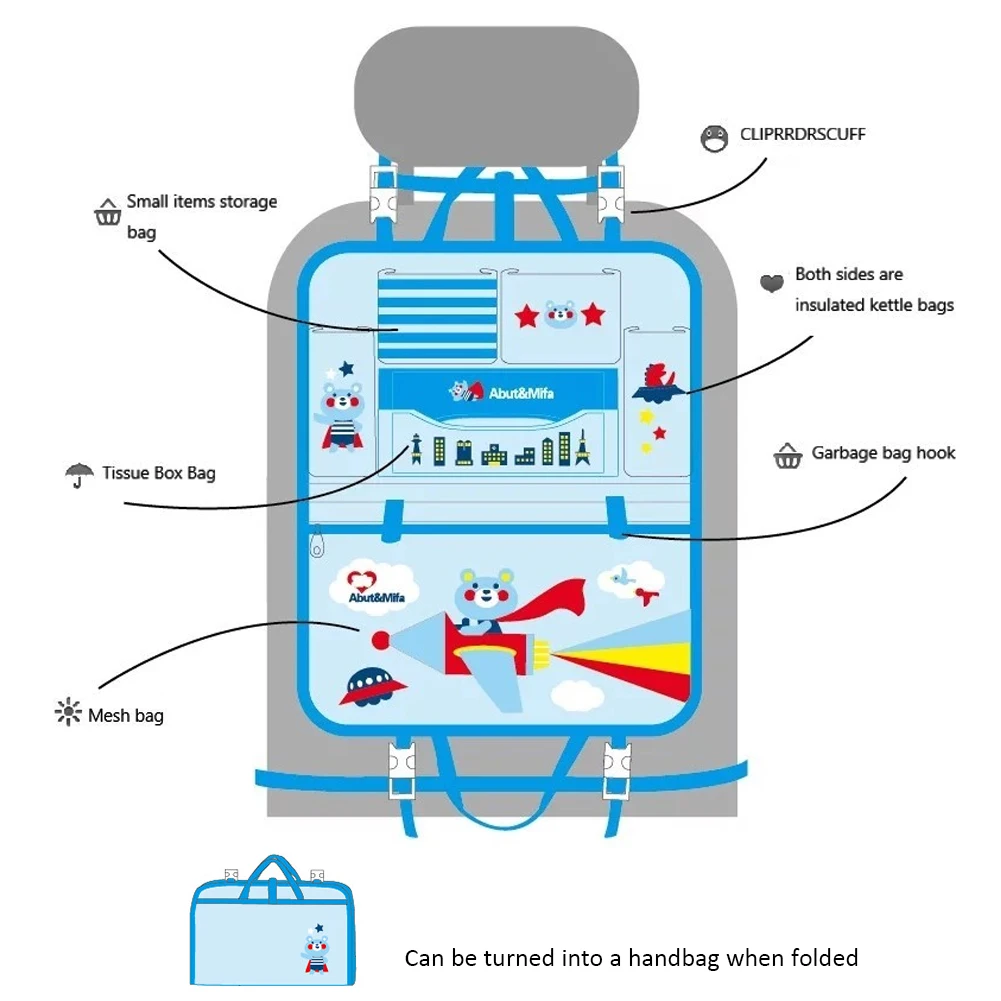 CLIPRRDRSCUFF

Small items storage bag

Both sides are insulated kettle bags

Abut&Mifa

Tissue Box Bag

Garbage bag hook

Abut&Mifa

Mesh bag

Can be turned into a handbag when folded