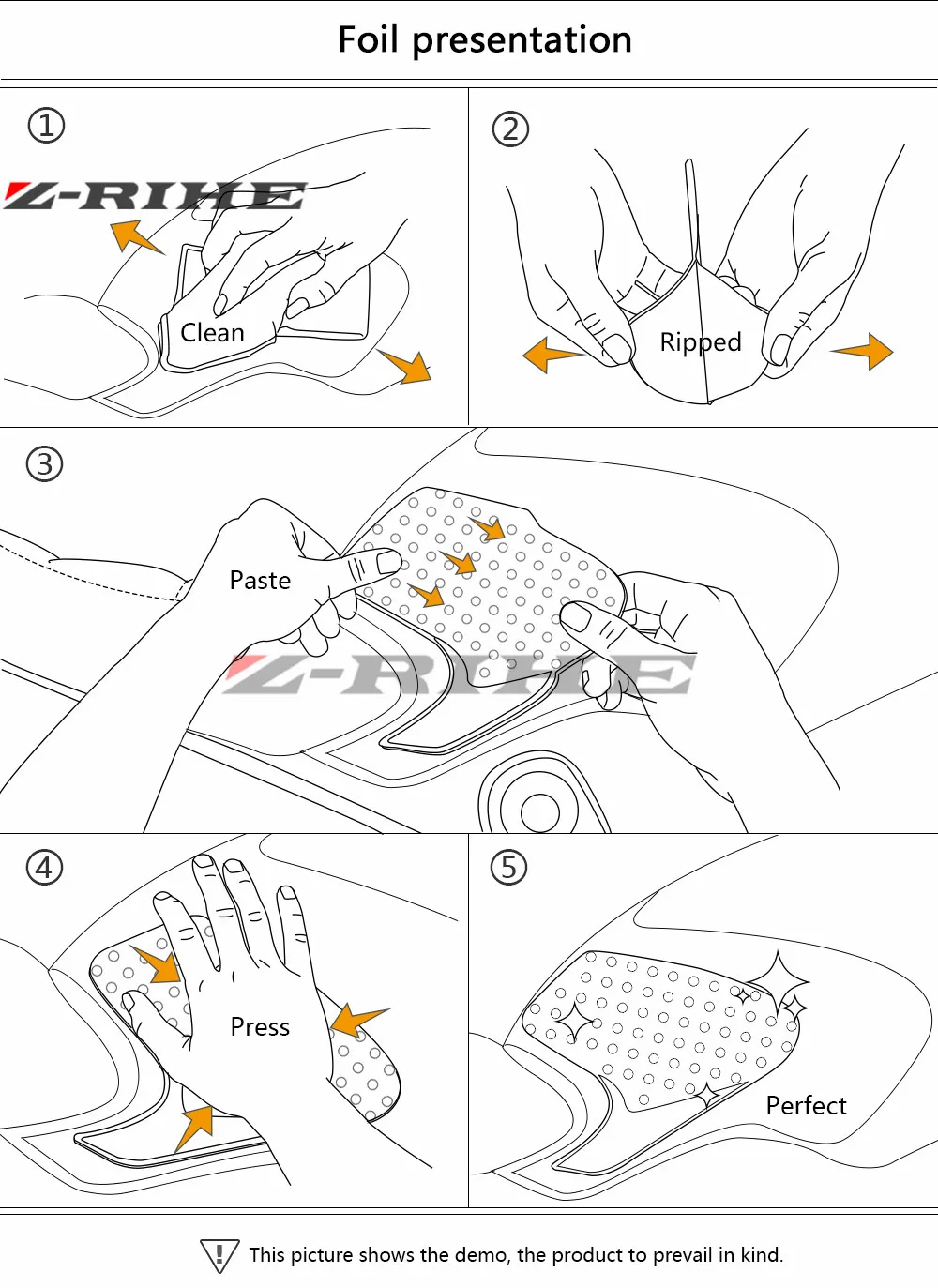 Foil presentation

①

Z-RIHE

Clean

②

Ripped

③

Paste

Z-RIHE

④

Press

⑤

Perfect

!

This picture shows the demo, the product to prevail in kind.