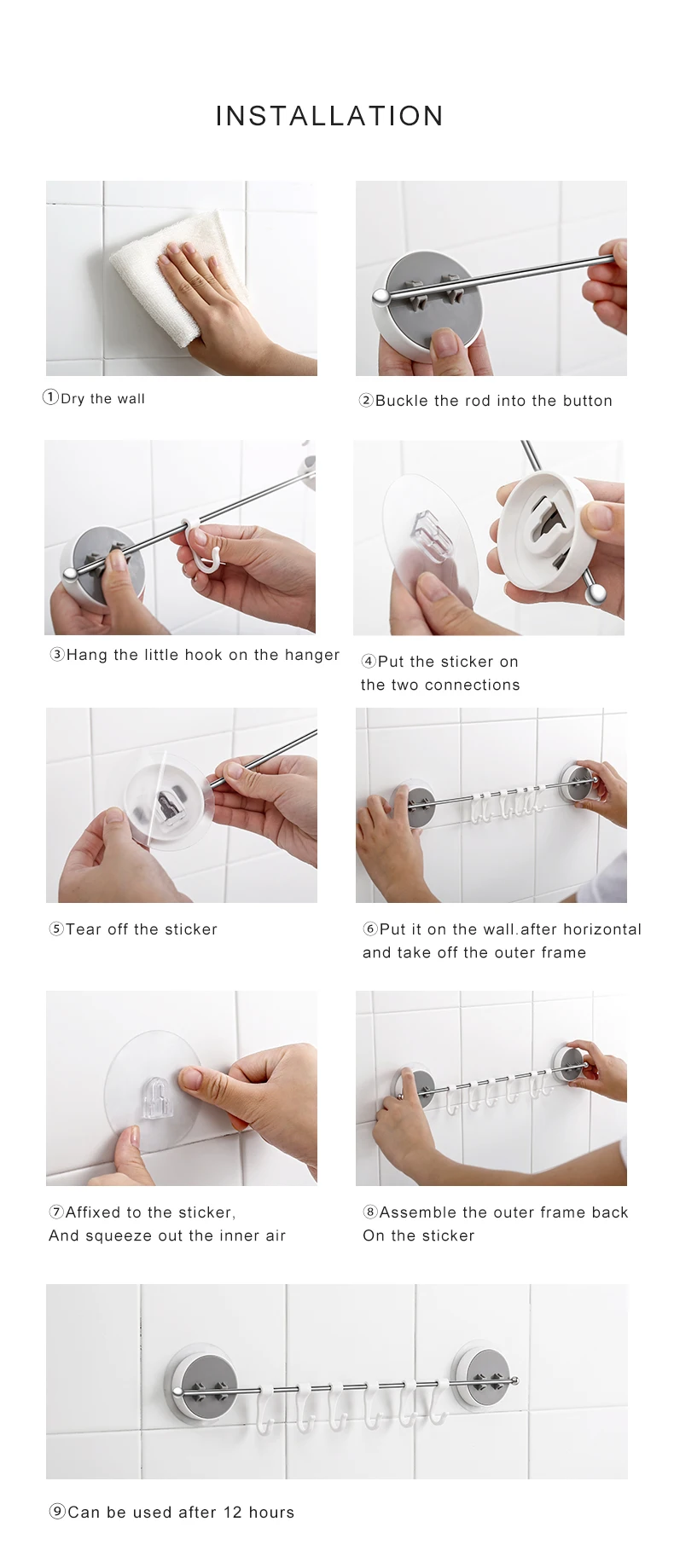 INSTALLATION

①Dry the wall

②Buckle the rod into the button

③Hang the little hook on the hanger

④Put the sticker on the two connections

⑤Tear off the sticker

⑥Put it on the wall.after horizontal and take off the outer frame

⑦Affixed to the sticker, And squeeze out the inner air

⑧Assemble the outer frame back On the sticker

⑨Can be used after 12 hours