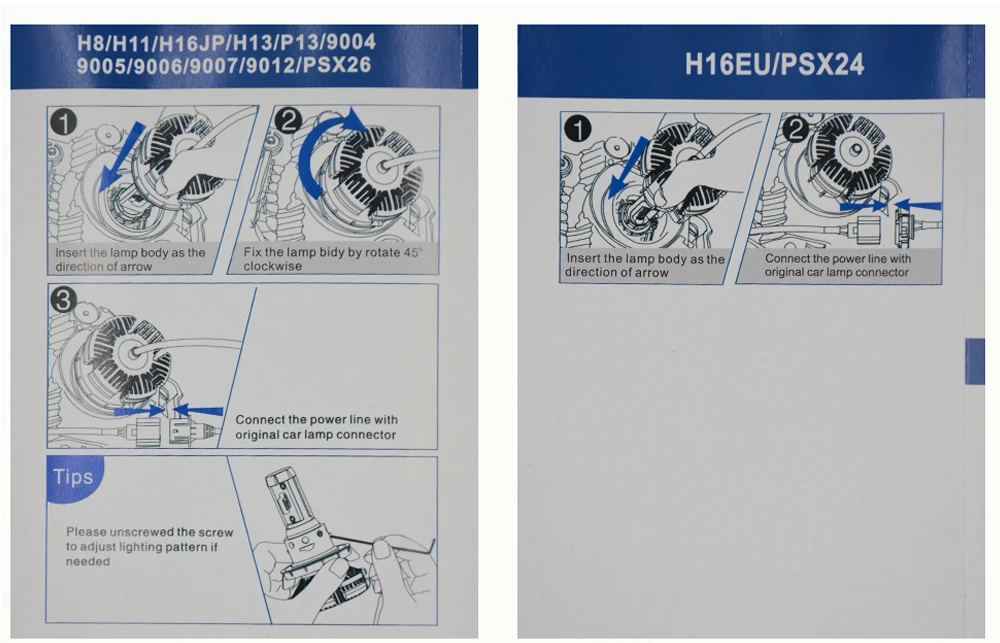 H8/H11/H16JP/H13/P13/9004
9005/9006/9007/9012/PSX26

1

Insert the lamp body as the direction of arrow

2

Fix the lamp bidy by rotate 45° clockwise

3

Connect the power line with original car lamp connector

Tips

Please unscrewed the screw to adjust lighting pattern if needed

H16EU/PSX24

1

Insert the lamp body as the direction of arrow

2

Connect the power line with original car lamp connector