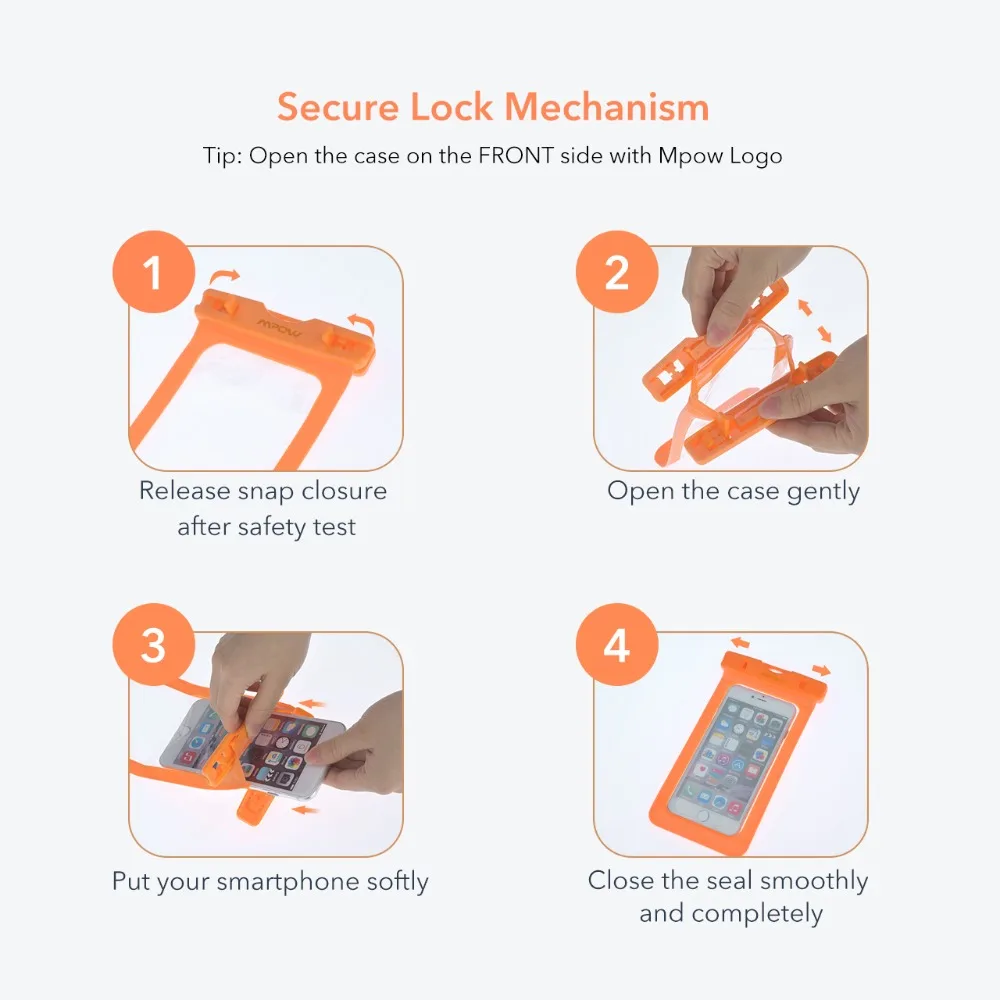 Secure Lock Mechanism

Tip: Open the case on the FRONT side with Mpow Logo

1

Mpow

Release snap closure after safety test

2

Open the case gently

3

Put your smartphone softly

4

Close the seal smoothly and completely