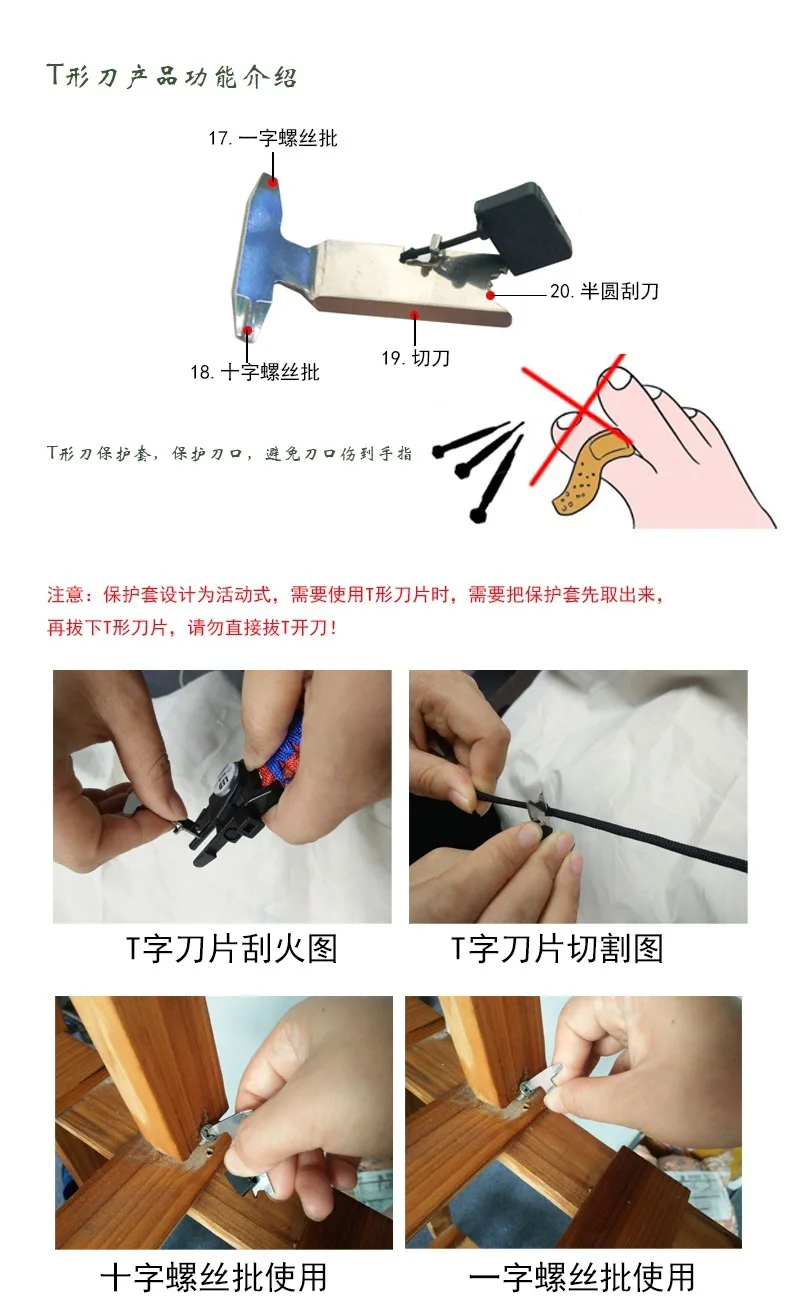 T形刀产品功能介绍

17. 一字螺丝批

20. 半圆刮刀

18. 十字螺丝批

19. 切刀

T形刀保护套，保护刀口，避免刀口伤到手指

注意：保护套设计为活动式，需要使用T形刀片时，需要把保护套先取出来，再拔下T形刀片，请勿直接拔T开刀！

T字刀片刮火图

T字刀片切割图

十字螺丝批使用

一字螺丝批使用