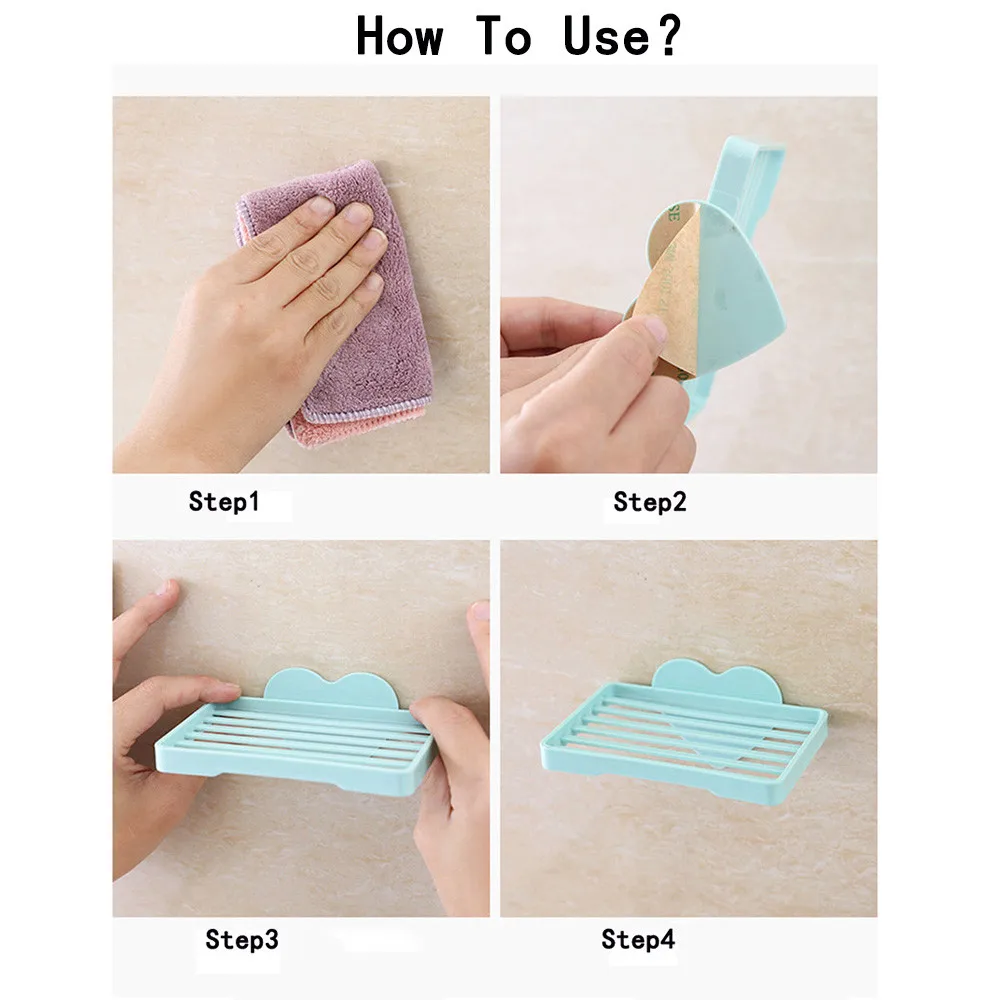 How To Use?

Step1

Step2

Step3

Step4