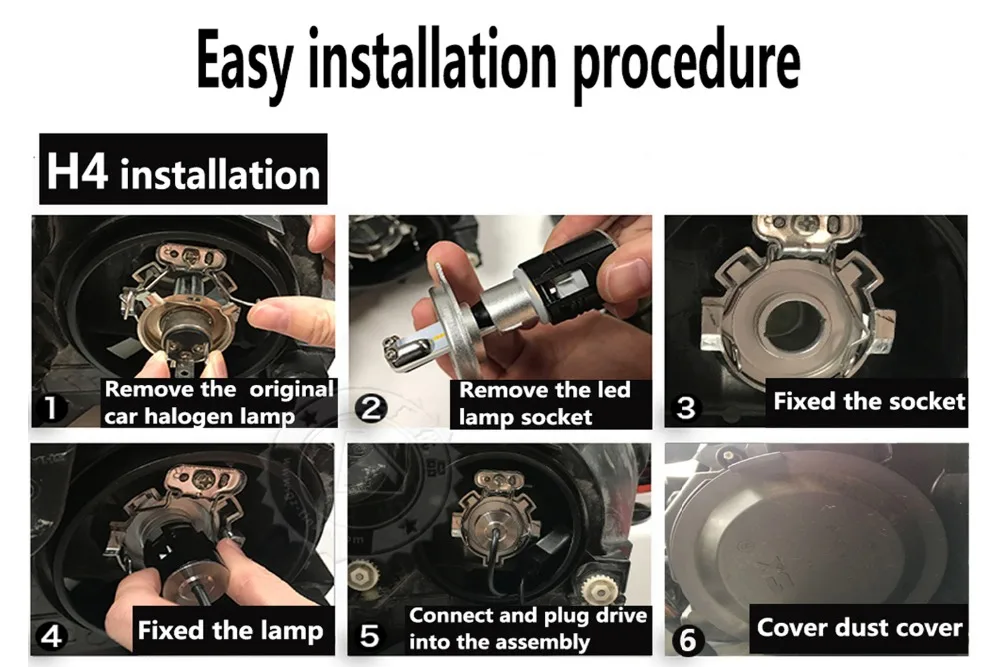 Easy installation procedure

H4 installation

1 Remove the original car halogen lamp

2 Remove the led lamp socket

3 Fixed the socket

4 Fixed the lamp

5 Connect and plug drive into the assembly

6 Cover dust cover