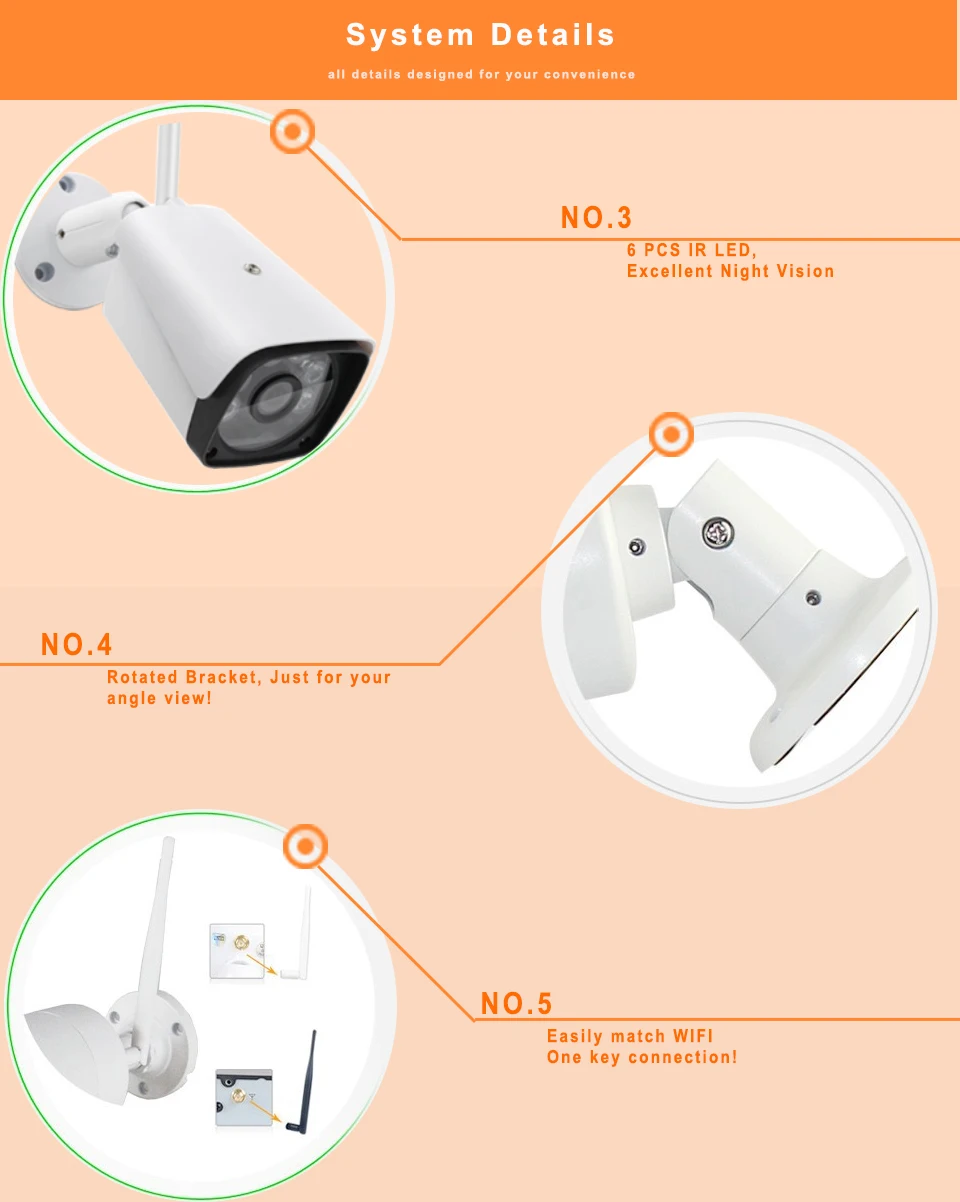 System Details

all details designed for your convenience

NO.3

6 PCS IR LED,
Excellent Night Vision

NO.4

Rotated Bracket, Just for your angle view!

NO.5

Easily match WIFI
One key connection!