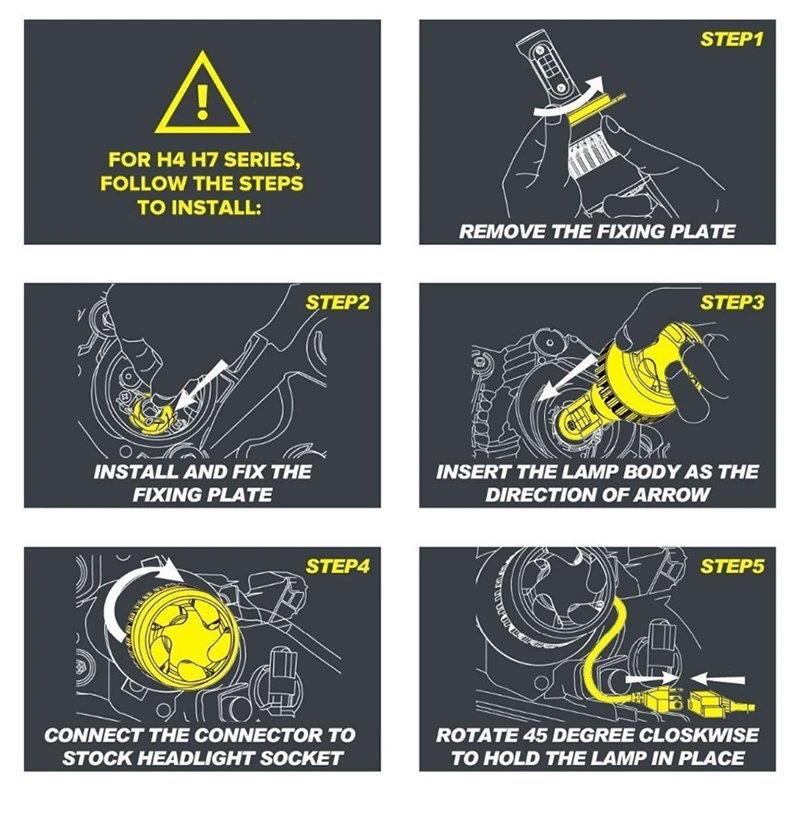 FOR H4 H7 SERIES, FOLLOW THE STEPS TO INSTALL:

STEP1

REMOVE THE FIXING PLATE

STEP2

INSTALL AND FIX THE FIXING PLATE

STEP3

INSERT THE LAMP BODY AS THE DIRECTION OF ARROW

STEP4

CONNECT THE CONNECTOR TO STOCK HEADLIGHT SOCKET

STEP5

ROTATE 45 DEGREE CLOSKWISE TO HOLD THE LAMP IN PLACE