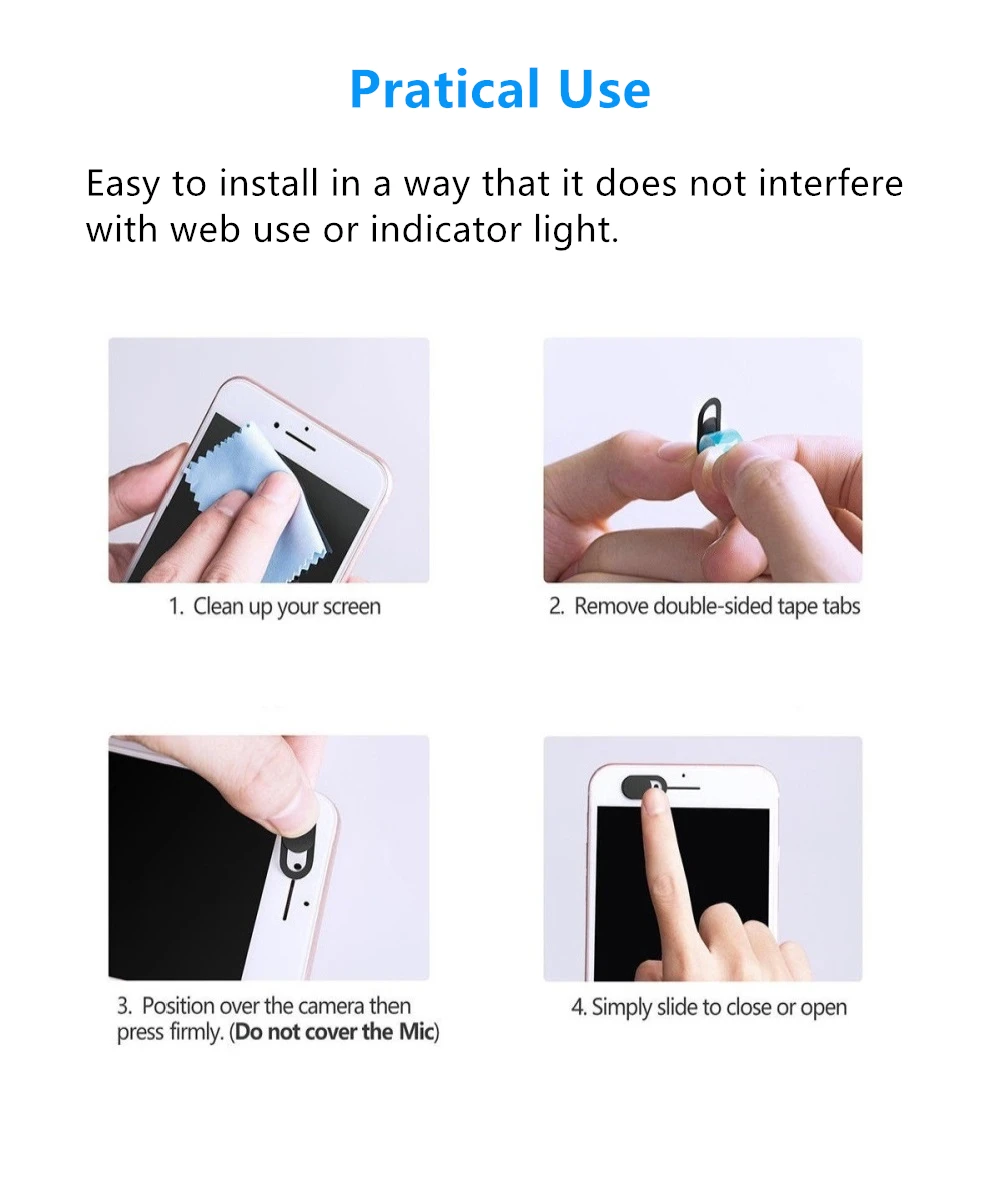 Pratical Use

Easy to install in a way that it does not interfere with web use or indicator light.

1. Clean up your screen

2. Remove double-sided tape tabs

3. Position over the camera then press firmly. (Do not cover the Mic)

4. Simply slide to close or open