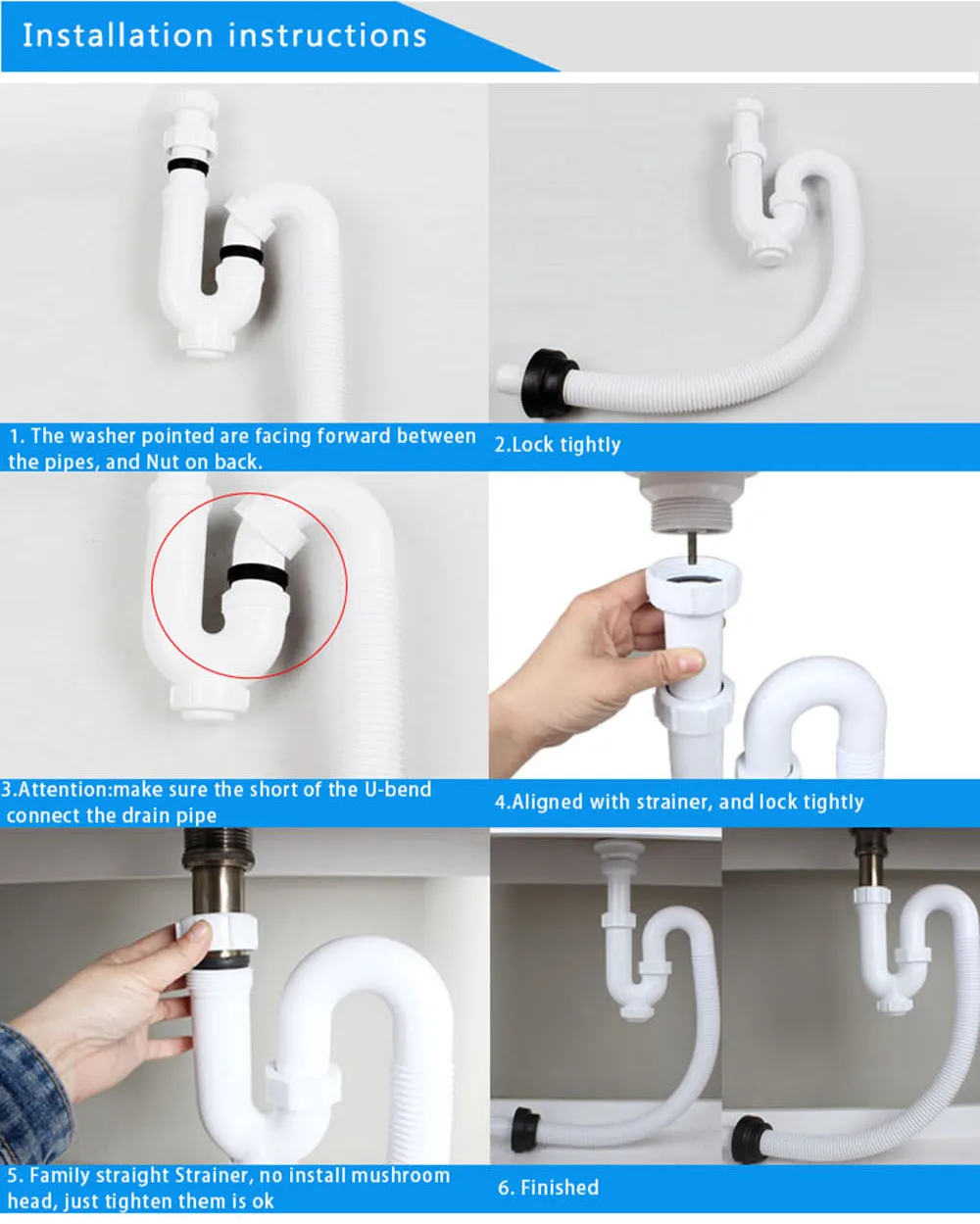 Installation instructions

1. The washer pointed are facing forward between the pipes, and Nut on back.

2.Lock tightly

3.Attention:make sure the short of the U-bend connect the drain pipe

4.Aligned with strainer, and lock tightly

5. Family straight Strainer, no install mushroom head, just tighten them is ok

6. Finished