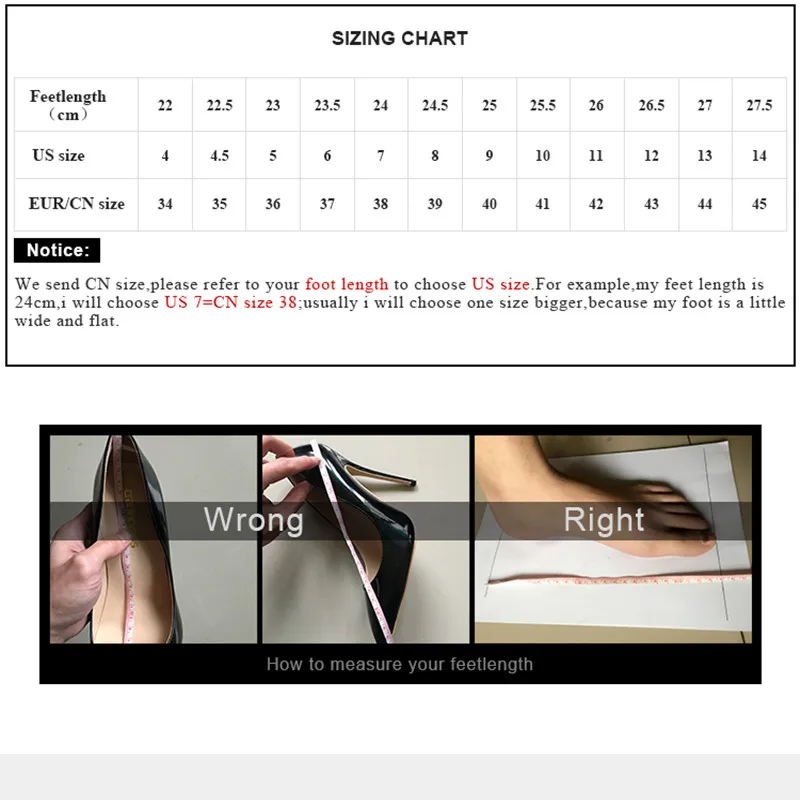 SIZING CHART

| Feetlength （cm） | 22 | 22.5 | 23 | 23.5 | 24 | 24.5 | 25 | 25.5 | 26 | 26.5 | 27 | 27.5 |
|---|---|---|---|---|---|---|---|---|---|---|---|---|
| US size | 4 | 4.5 | 5 | 6 | 7 | 8 | 9 | 10 | 11 | 12 | 13 | 14 |
| EUR/CN size | 34 | 35 | 36 | 37 | 38 | 39 | 40 | 41 | 42 | 43 | 44 | 45 |

Notice:

We send CN size,please refer to your foot length to choose US size.For example,my feet length is 24cm,i will choose US 7=CN size 38;usually i will choose one size bigger,because my foot is a little wide and flat.

Wrong

Right

How to measure your feetlength