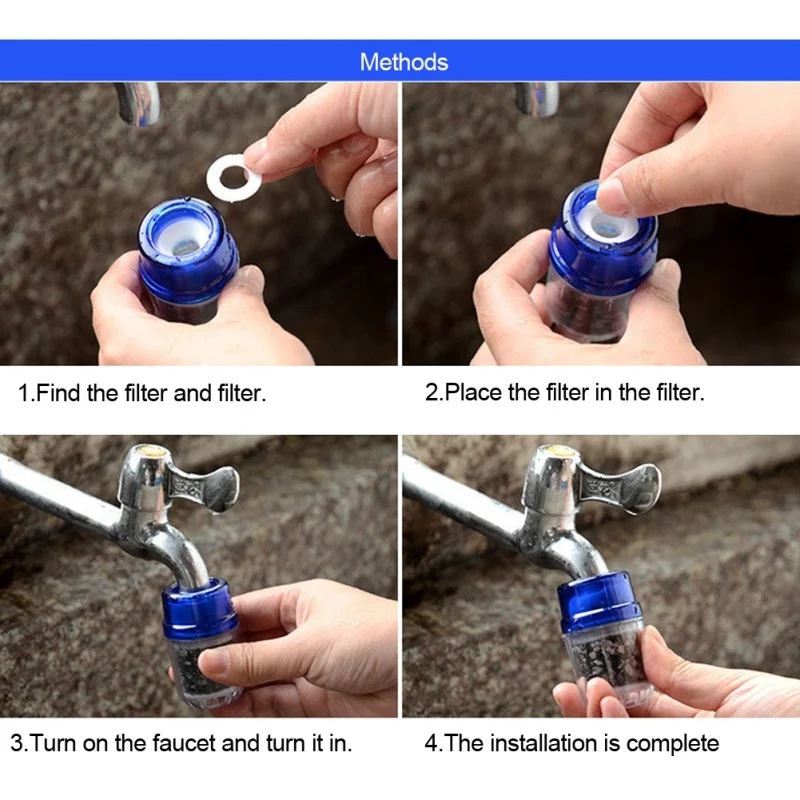 Methods

1.Find the filter and filter.

2.Place the filter in the filter.

3.Turn on the faucet and turn it in.

4.The installation is complete