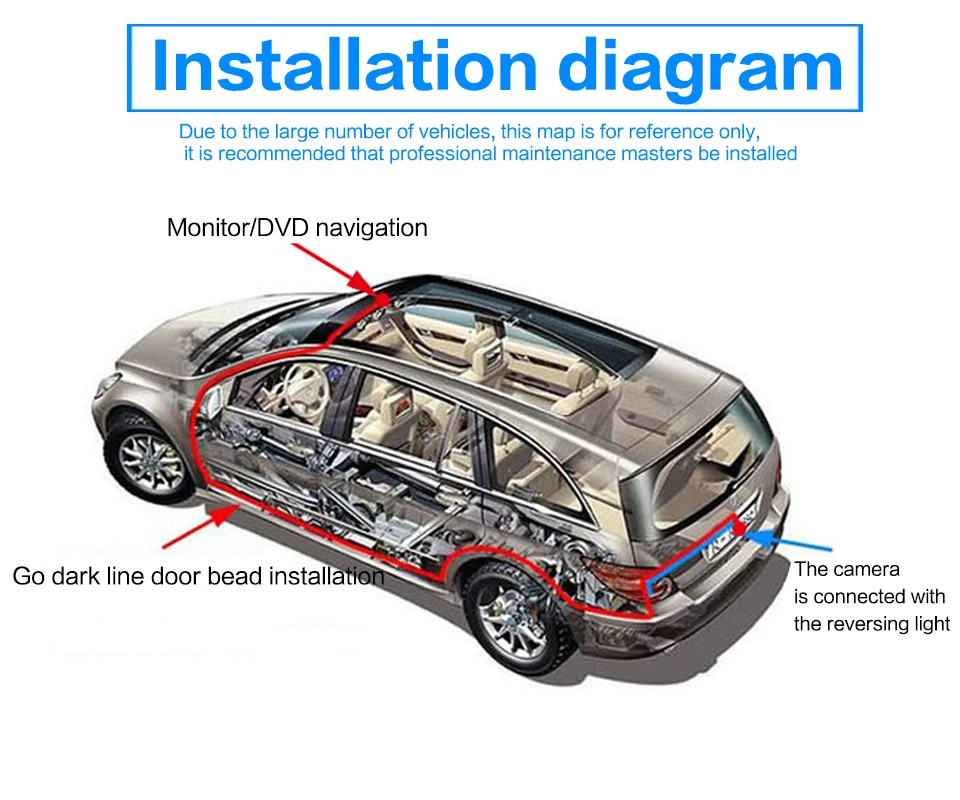 Installation diagram

Due to the large number of vehicles, this map is for reference only, it is recommended that professional maintenance masters be installed

Monitor/DVD navigation

Go dark line door bead installation

The camera is connected with the reversing light