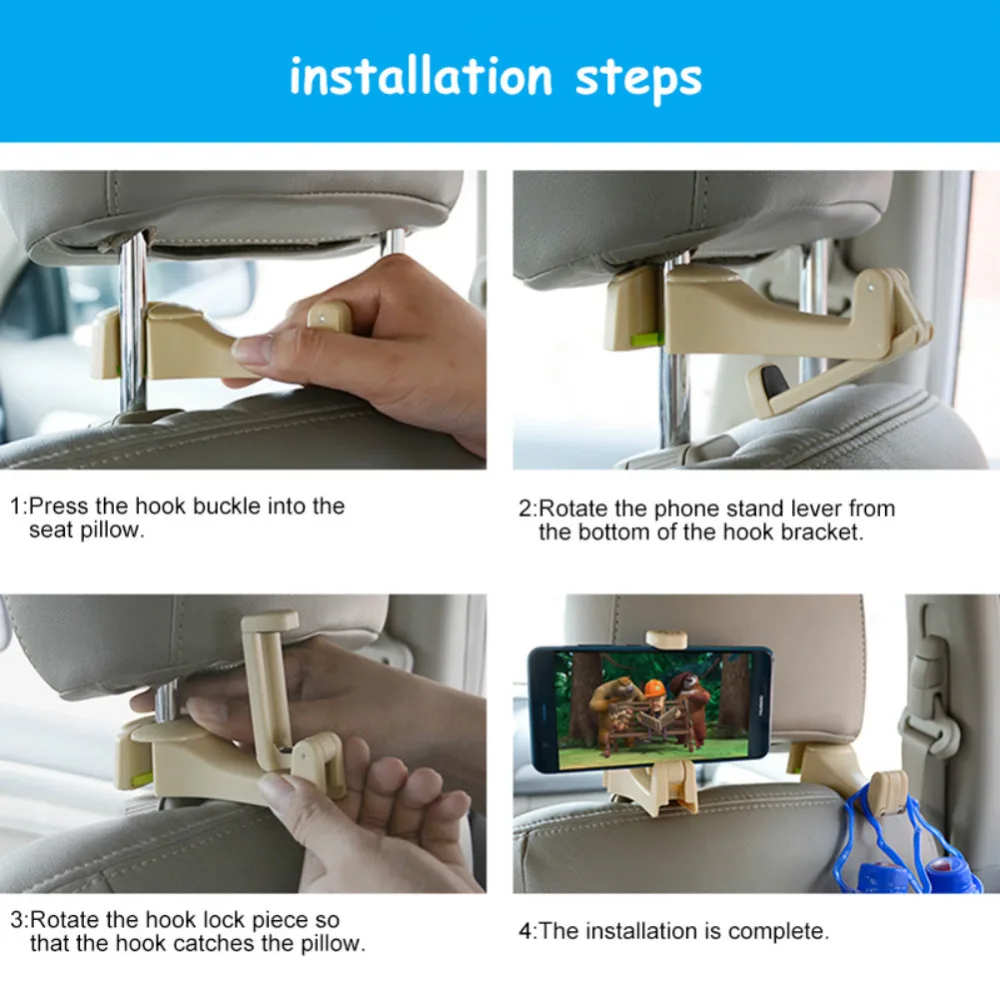 installation steps

1:Press the hook buckle into the seat pillow.

2:Rotate the phone stand lever from the bottom of the hook bracket.

3:Rotate the hook lock piece so that the hook catches the pillow.

4:The installation is complete.