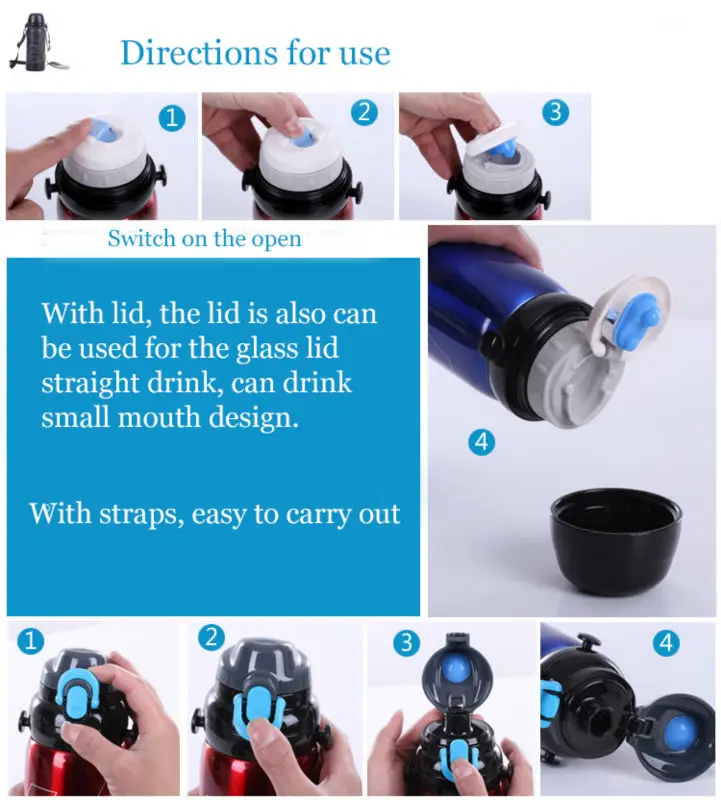 Directions for use

1

2

3

Switch on the open

With lid, the lid is also can be used for the glass lid straight drink, can drink small mouth design.

With straps, easy to carry out

4

1

2

3

4