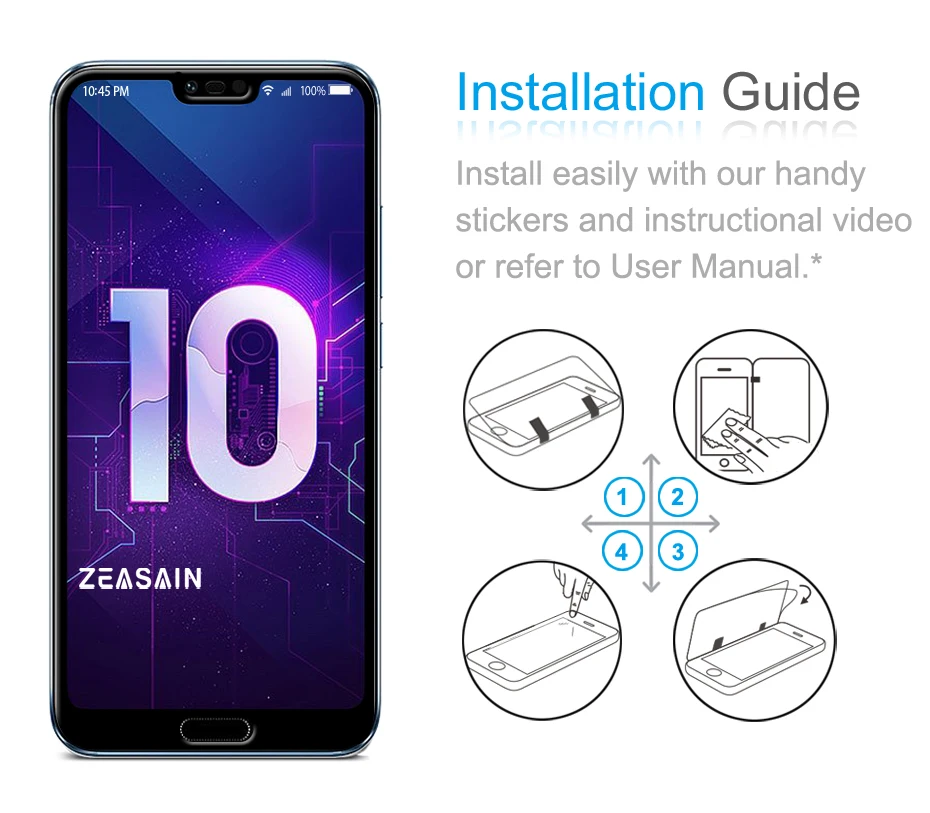 10:45 PM
100%

10

ZEASAIN

Installation Guide

Install easily with our handy stickers and instructional video or refer to User Manual.*

1
2
4
3