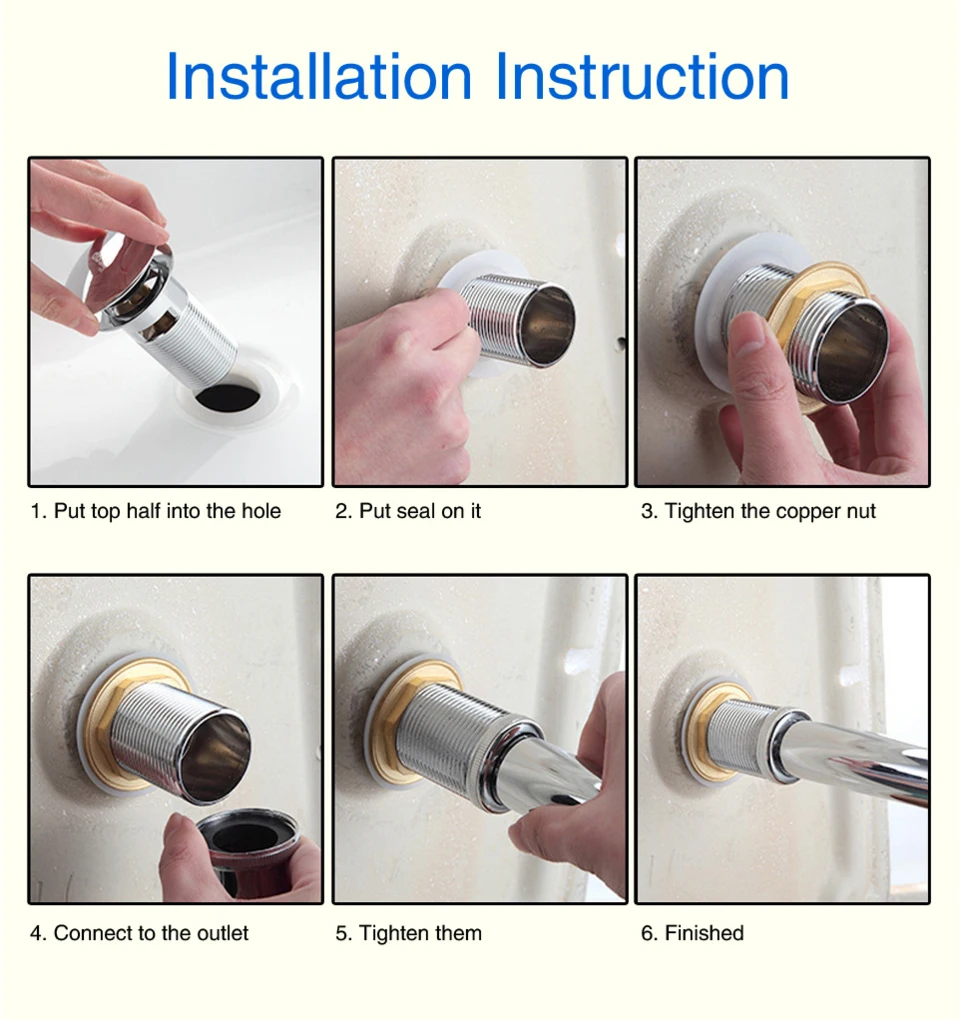 Installation Instruction

1. Put top half into the hole

2. Put seal on it

3. Tighten the copper nut

4. Connect to the outlet

5. Tighten them

6. Finished