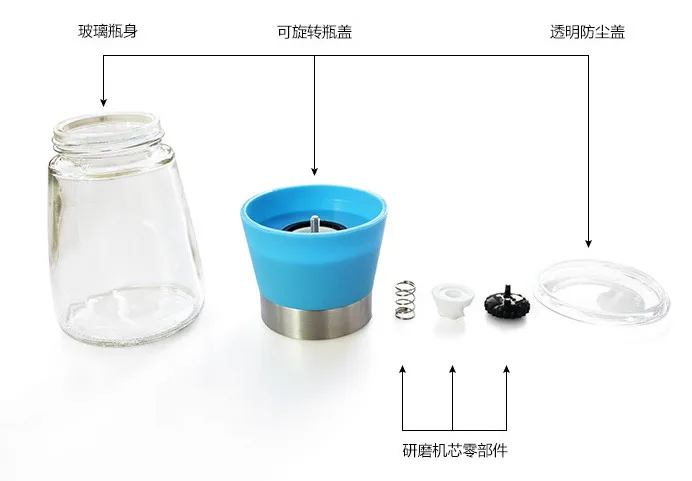 玻璃瓶身

可旋转瓶盖

透明防尘盖

研磨机芯零部件