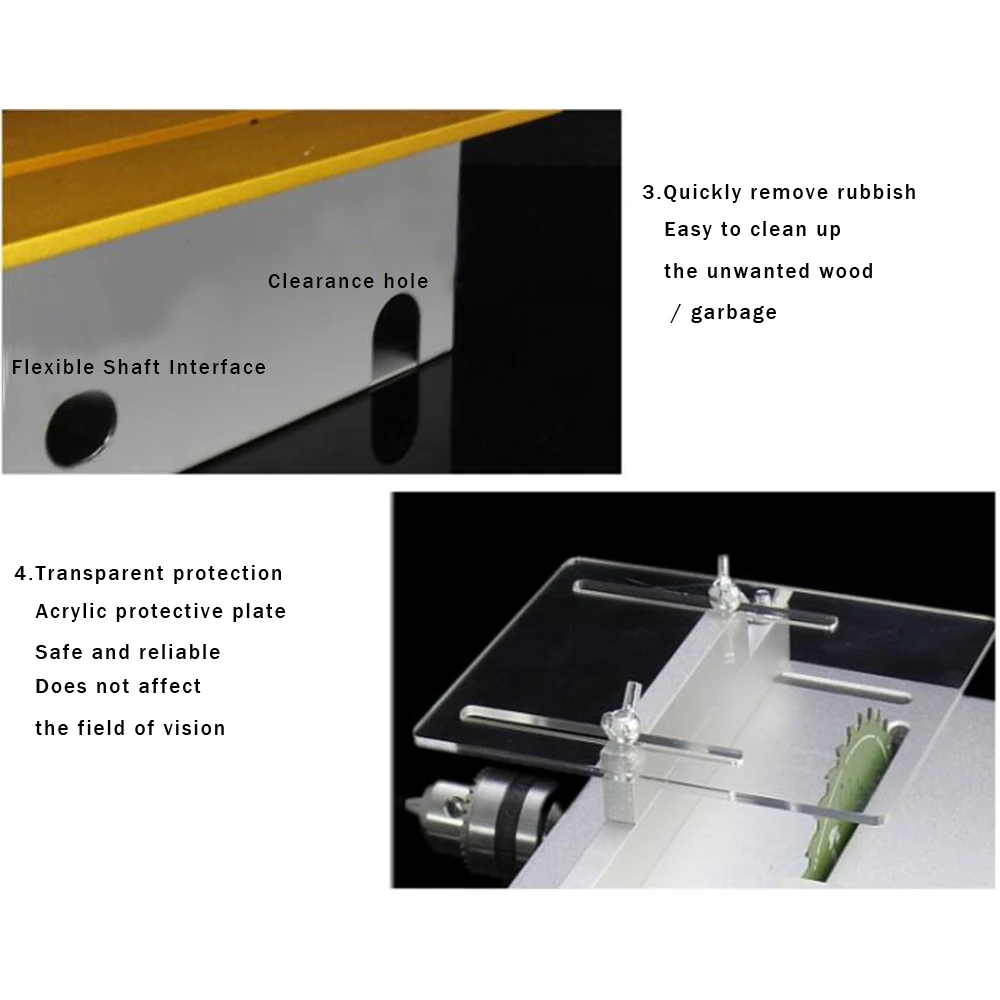 Clearance hole

Flexible Shaft Interface

3.Quickly remove rubbish
Easy to clean up
the unwanted wood
/ garbage

4.Transparent protection
Acrylic protective plate
Safe and reliable
Does not affect
the field of vision