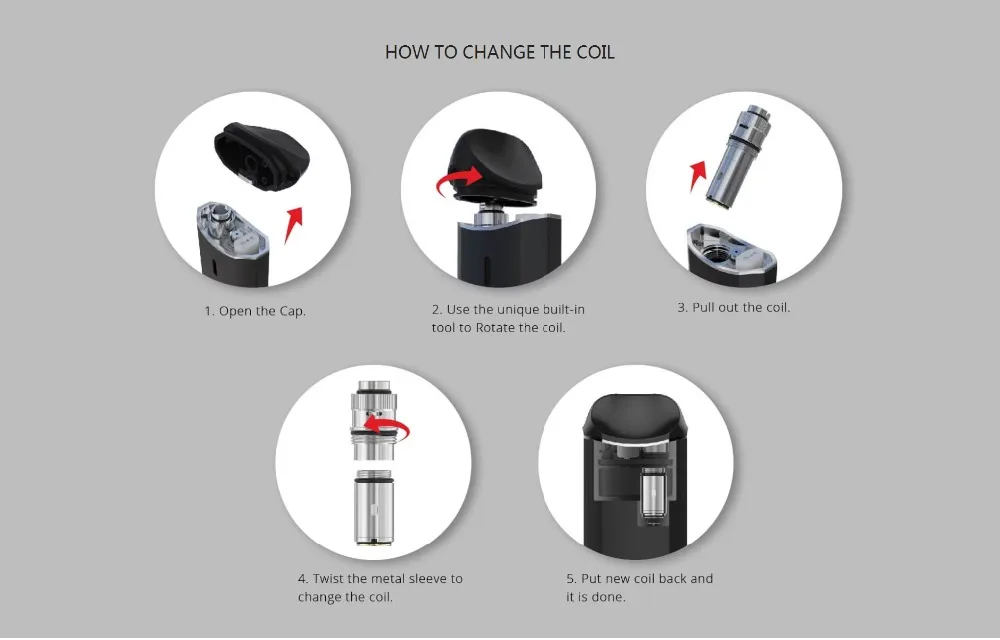 HOW TO CHANGE THE COIL

1. Open the Cap.

2. Use the unique built-in tool to Rotate the coil.

3. Pull out the coil.

4. Twist the metal sleeve to change the coil.

5. Put new coil back and it is done.