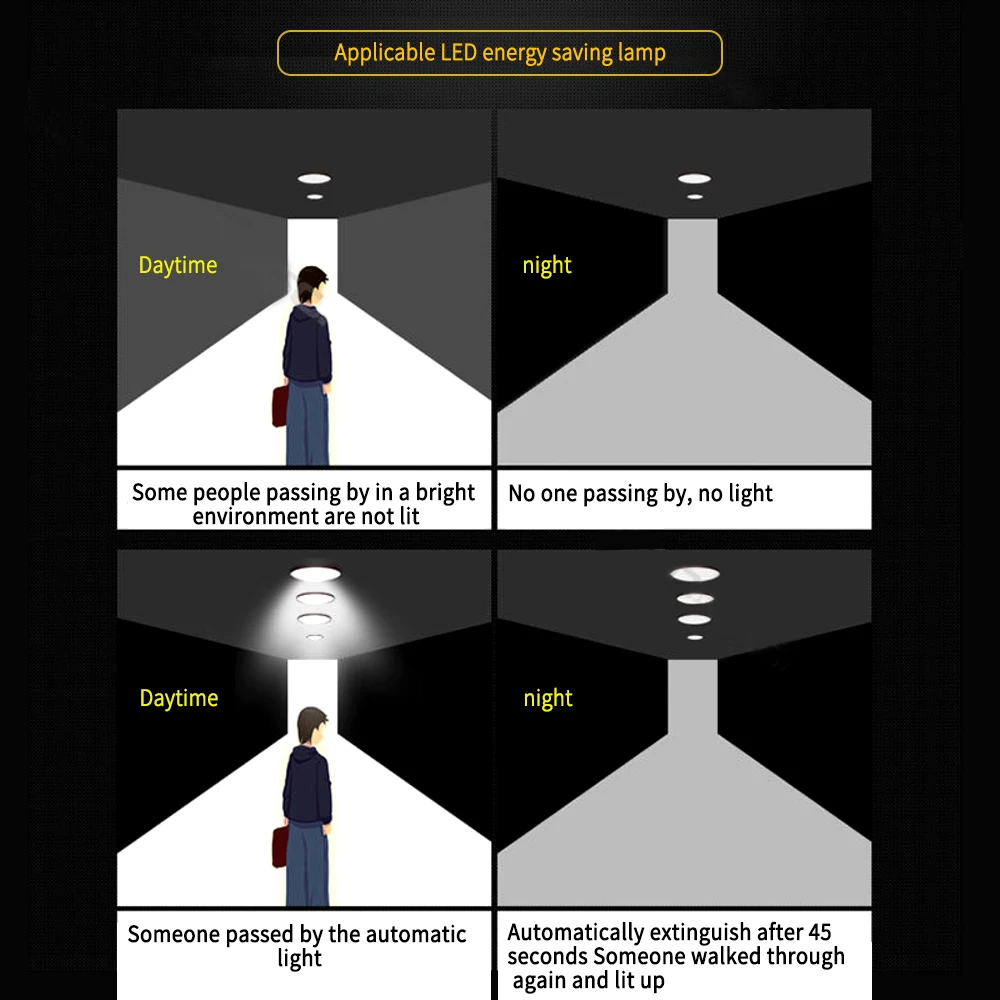 Applicable LED energy saving lamp

Daytime

Some people passing by in a bright environment are not lit

night

No one passing by, no light

Daytime

Someone passed by the automatic light

night

Automatically extinguish after 45 seconds Someone walked through again and lit up