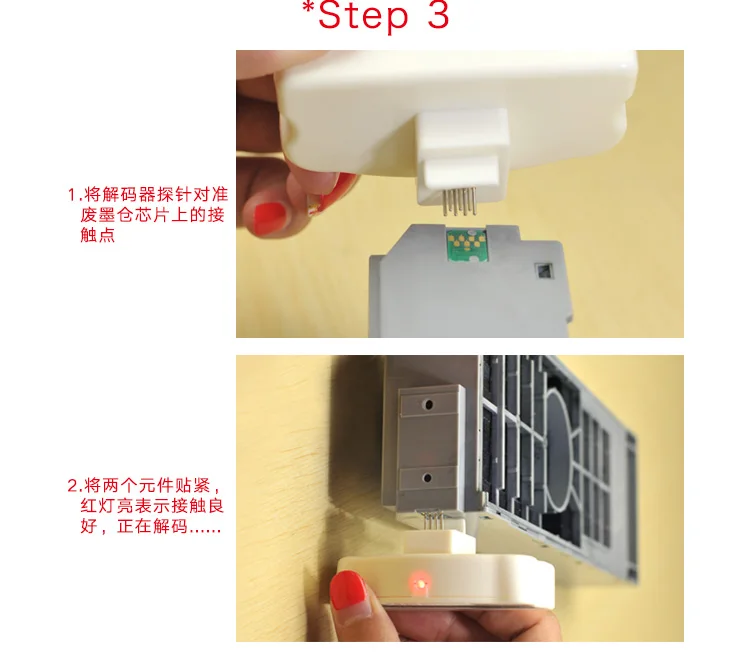 *Step 3

1.将解码器探针对准废墨仓芯片上的接触点

2.将两个元件贴紧，红灯亮表示接触良好，正在解码......