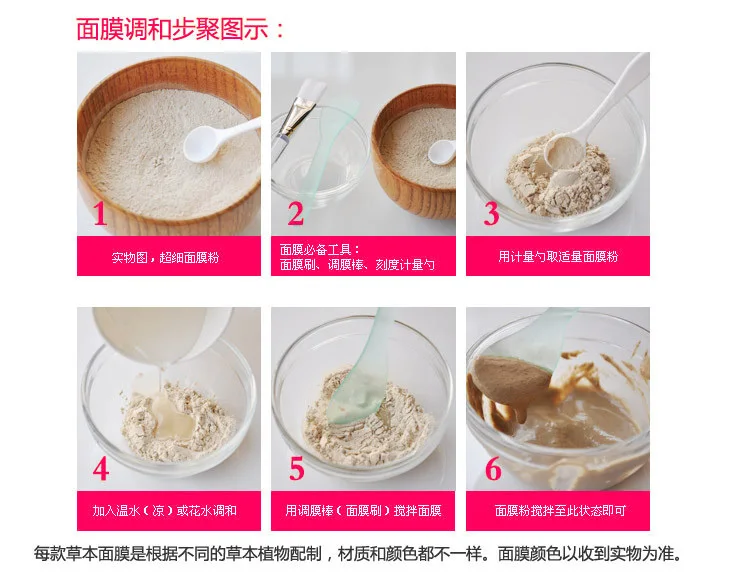 面膜调和步聚图示：

1
实物图，超细面膜粉

2
面膜必备工具：
面膜刷、调膜棒、刻度计量勺

3
用计量勺取适量面膜粉

4
加入温水（凉）或花水调和

5
用调膜棒（面膜刷）搅拌面膜

6
面膜粉搅拌至此状态即可

每款草本面膜是根据不同的草本植物配制，材质和颜色都不一样。面膜颜色以收到实物为准。