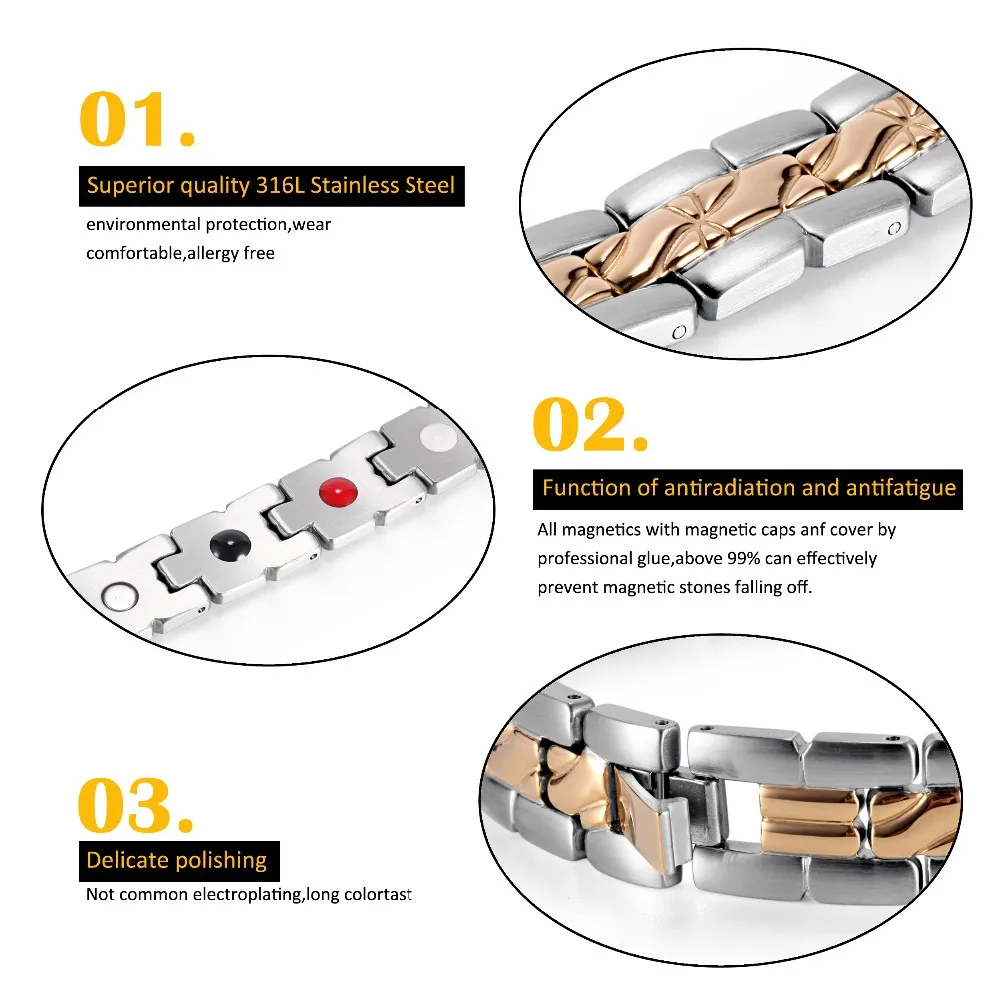 01.

Superior quality 316L Stainless Steel

environmental protection,wear comfortable,allergy free

02.

Function of antiradiation and antifatigue

All magnetics with magnetic caps anf cover by professional glue,above 99% can effectively prevent magnetic stones falling off.

03.

Delicate polishing

Not common electroplating,long colortast