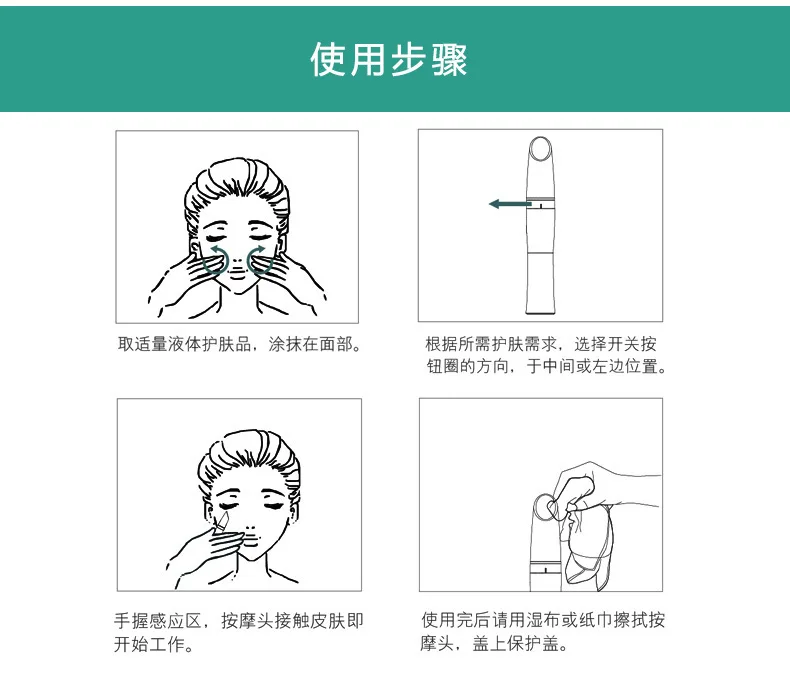 使用步骤

取适量液体护肤品，涂抹在面部。

根据所需护肤需求，选择开关按钮圈的方向，于中间或左边位置。

手握感应区，按摩头接触皮肤即开始工作。

使用完后请用湿布或纸巾擦拭按摩头，盖上保护盖。