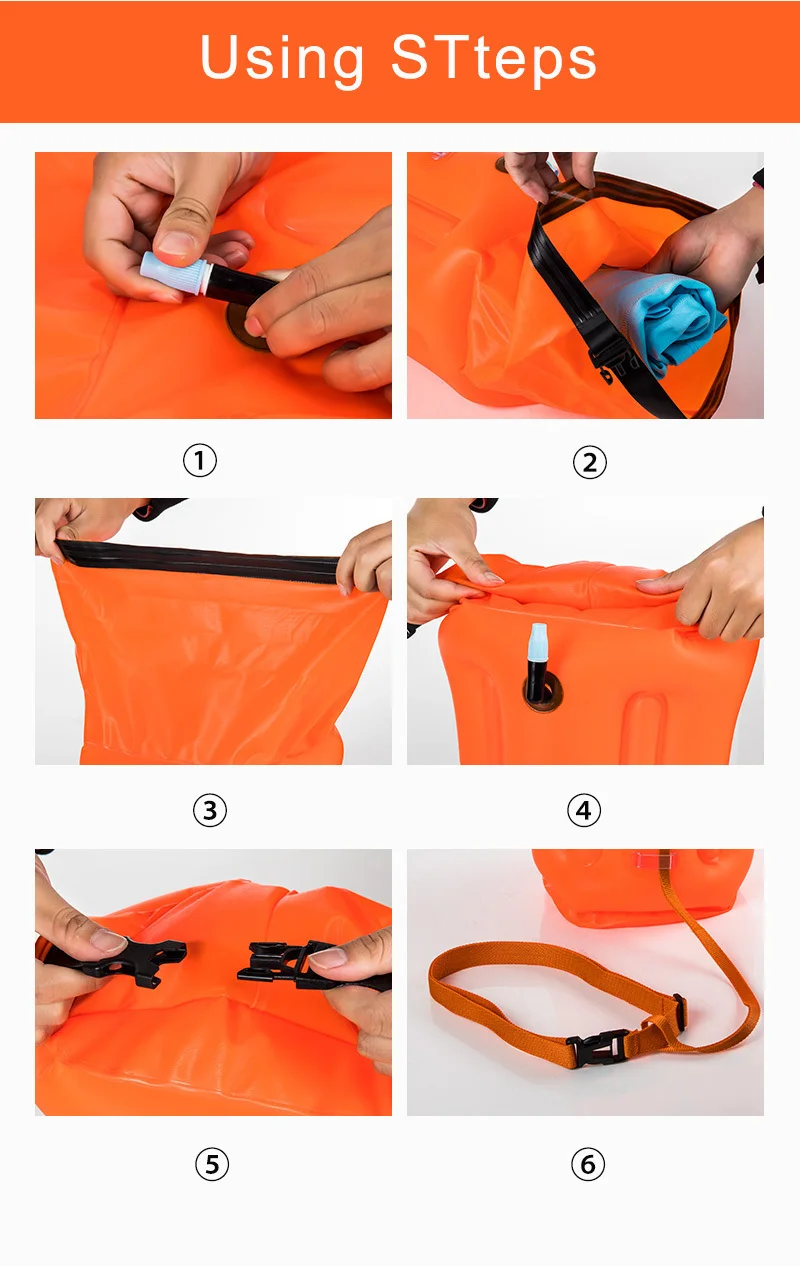 Using STteps

①

②

③

④

⑤

⑥