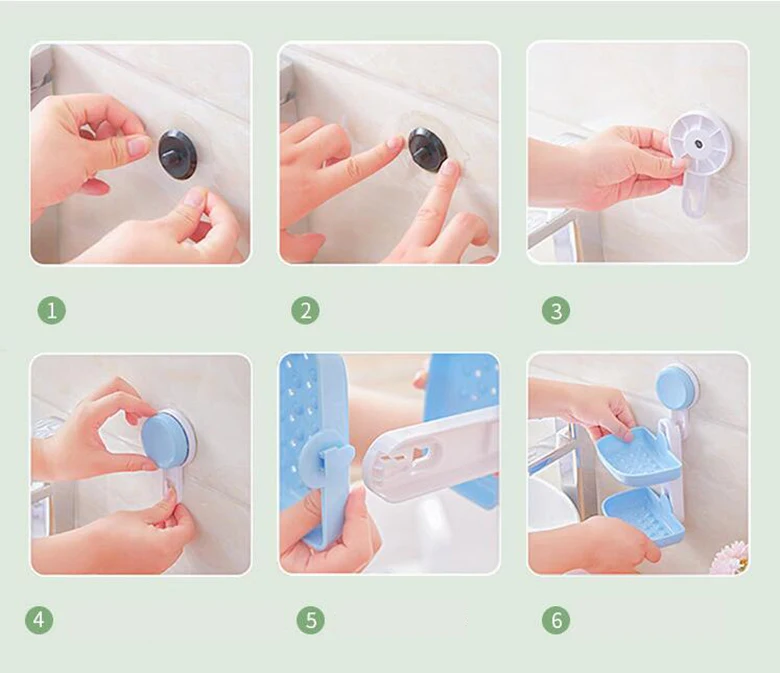 1

2

3

4

5

6