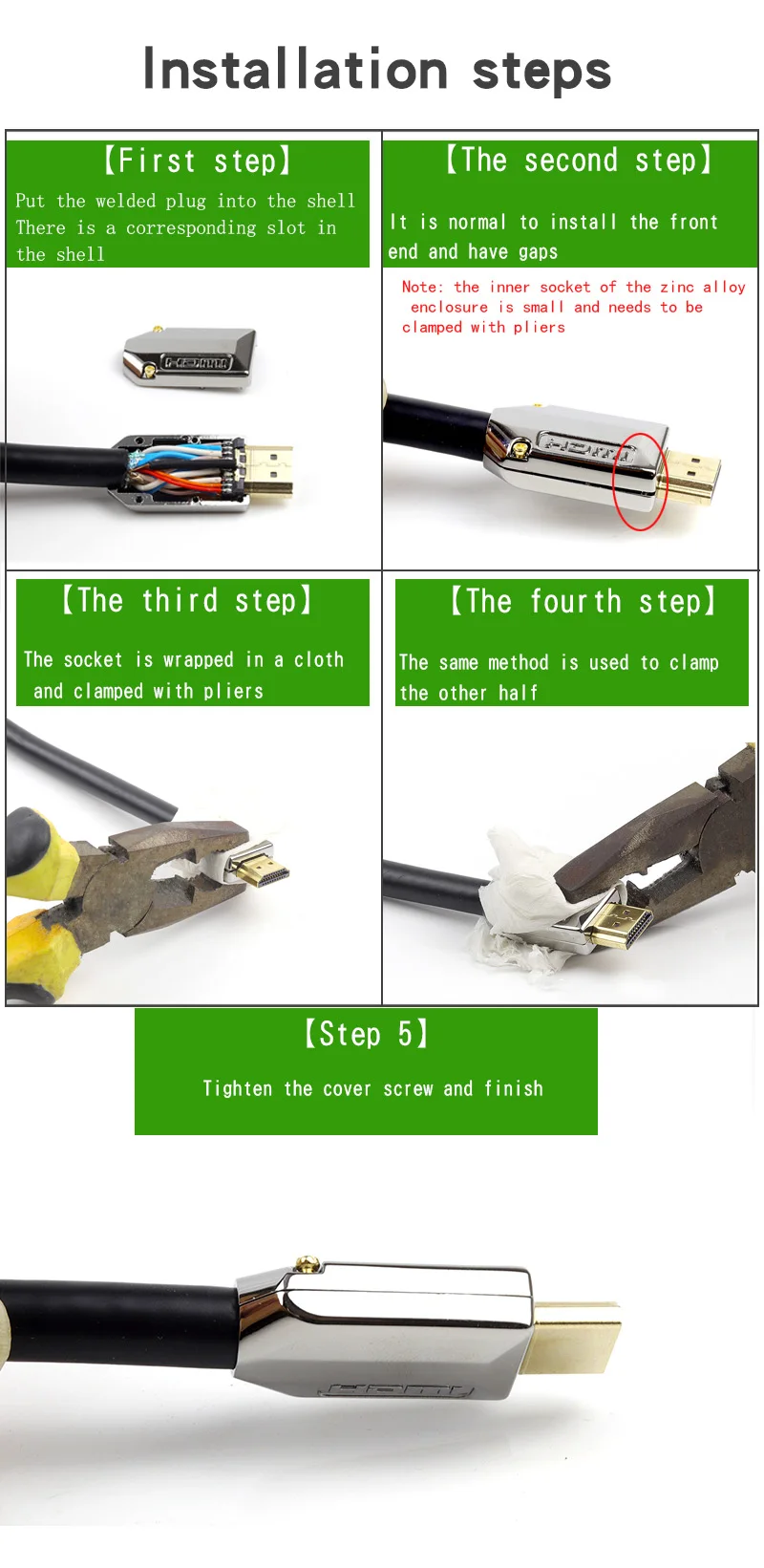 Installation steps

【First step】

Put the welded plug into the shell There is a corresponding slot in the shell

HDMI

【The second step】

It is normal to install the front end and have gaps

Note: the inner socket of the zinc alloy enclosure is small and needs to be clamped with pliers

HDMI

【The third step】

The socket is wrapped in a cloth and clamped with pliers

【The fourth step】

The same method is used to clamp the other half

【Step 5】

Tighten the cover screw and finish

HDMI