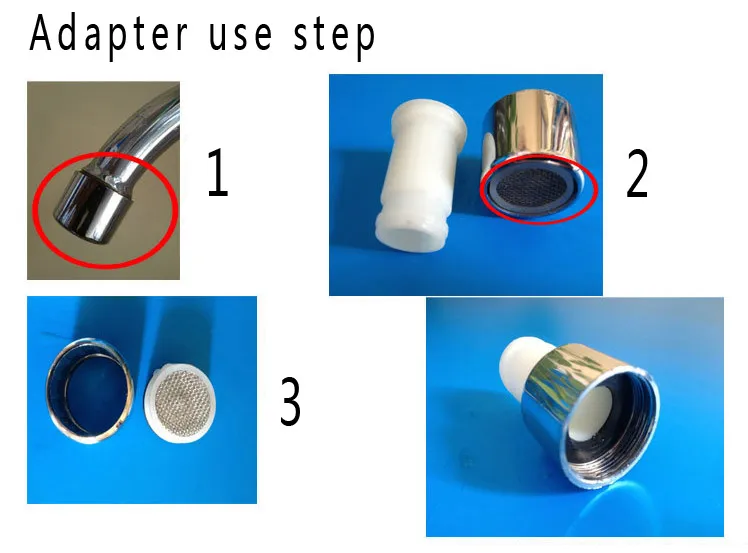 Adapter use step

1

2

3