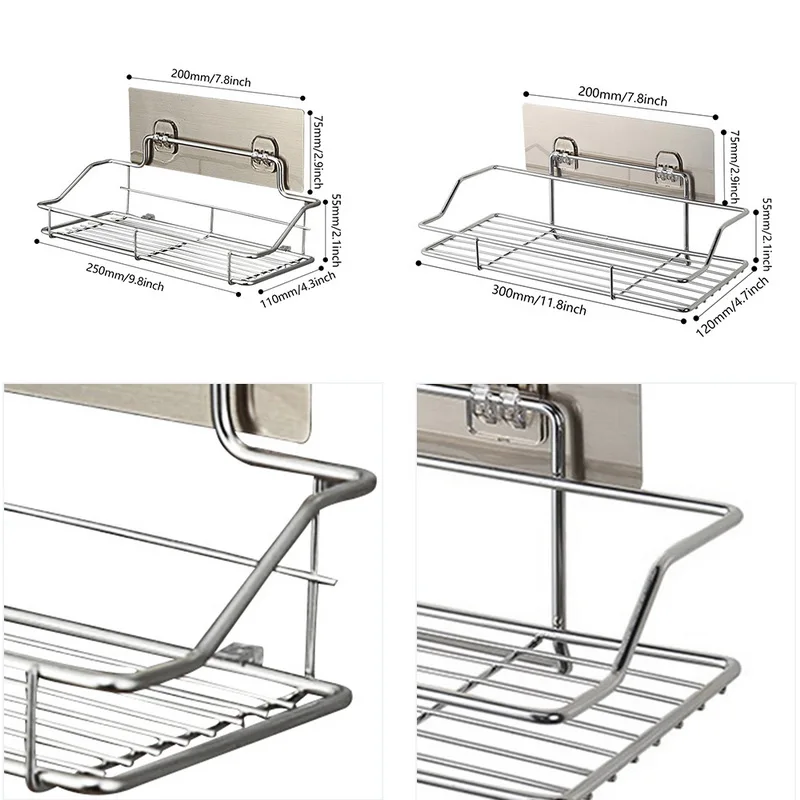 200mm/7.8inch
75mm/2.9inch
55mm/2.1inch
250mm/9.8inch
110mm/4.3inch

200mm/7.8inch
75mm/2.9inch
55mm/2.1inch
300mm/11.8inch
120mm/4.7inch