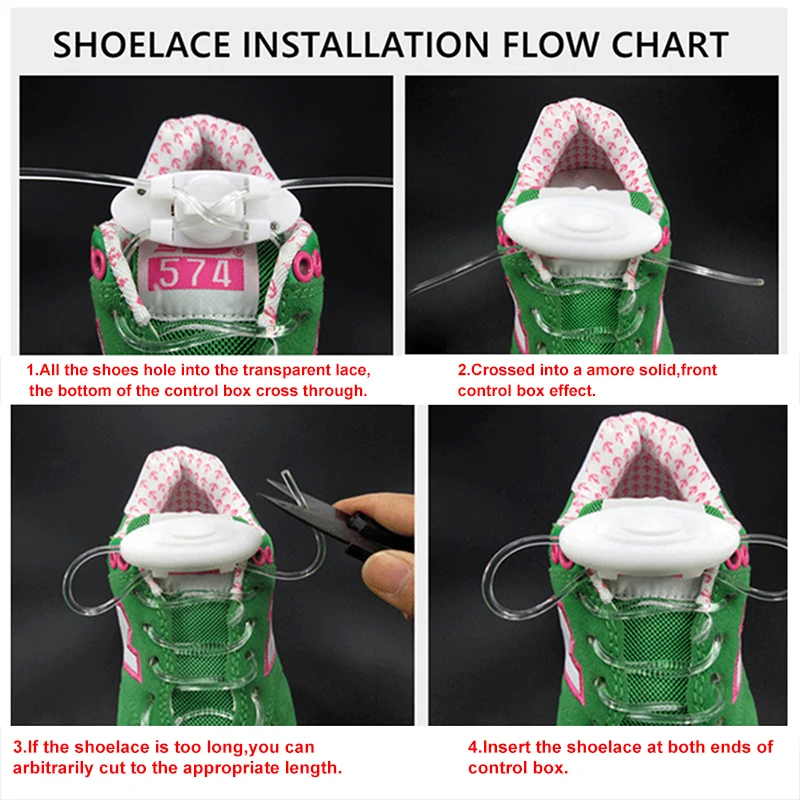 SHOELACE INSTALLATION FLOW CHART

574

1.All the shoes hole into the transparent lace, the bottom of the control box cross through.

2.Crossed into a amore solid,front control box effect.

3.If the shoelace is too long,you can arbitrarily cut to the appropriate length.

4.Insert the shoelace at both ends of control box.