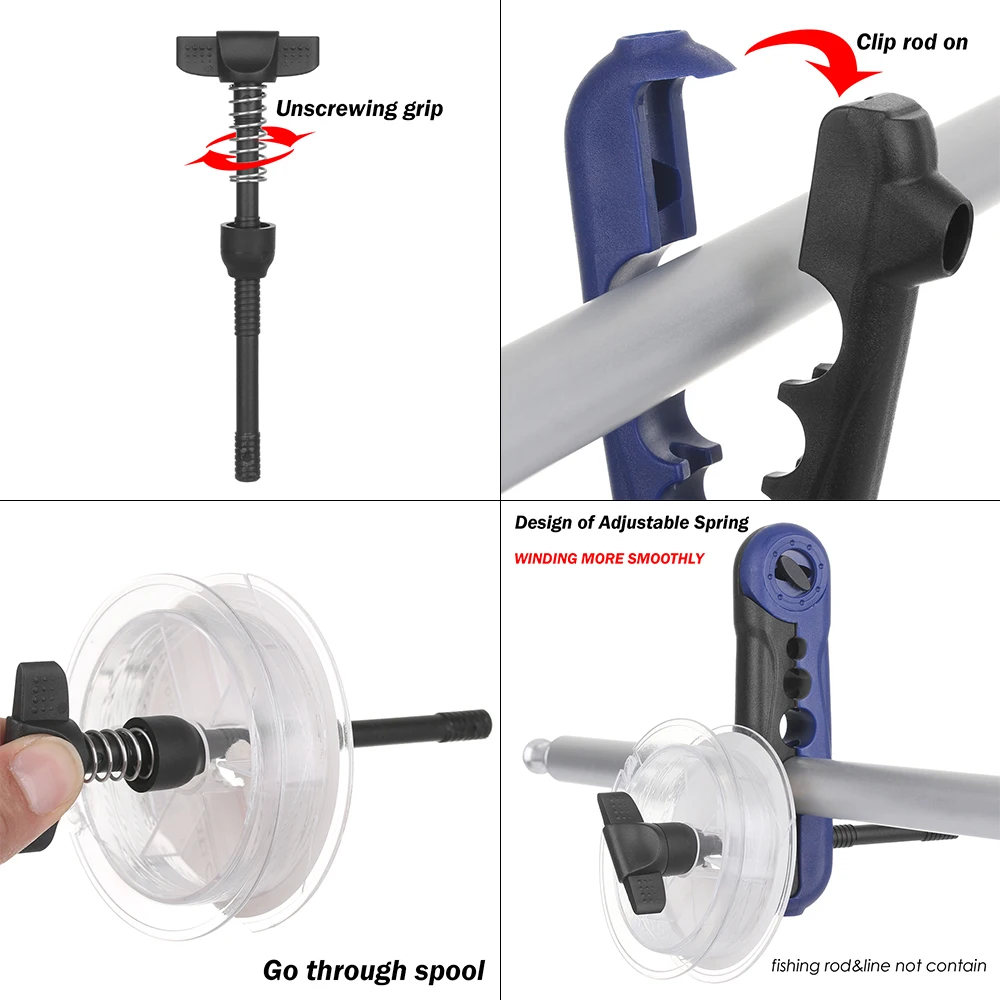 Unscrewing grip

Clip rod on

Go through spool

Design of Adjustable Spring

WINDING MORE SMOOTHLY

fishing rod&line not contain