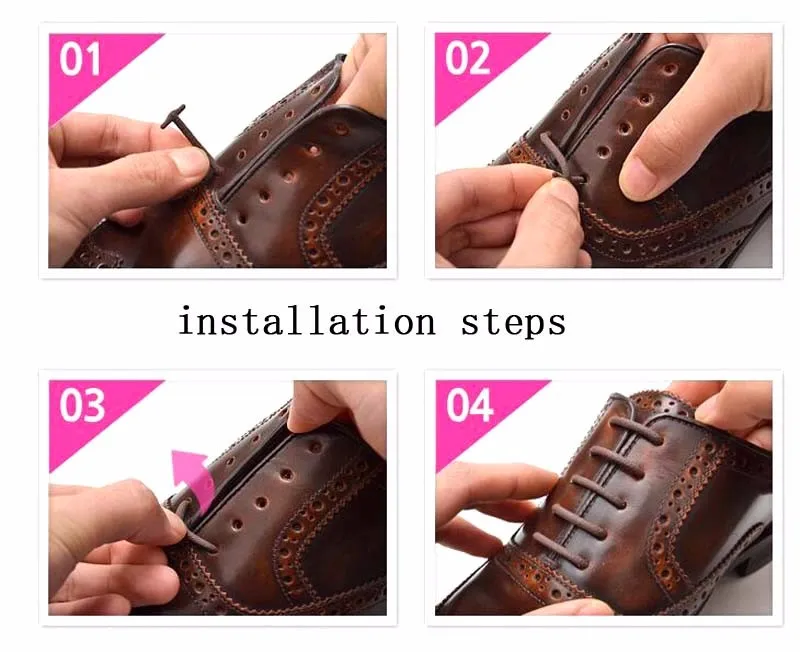 01

02

installation steps

03

04