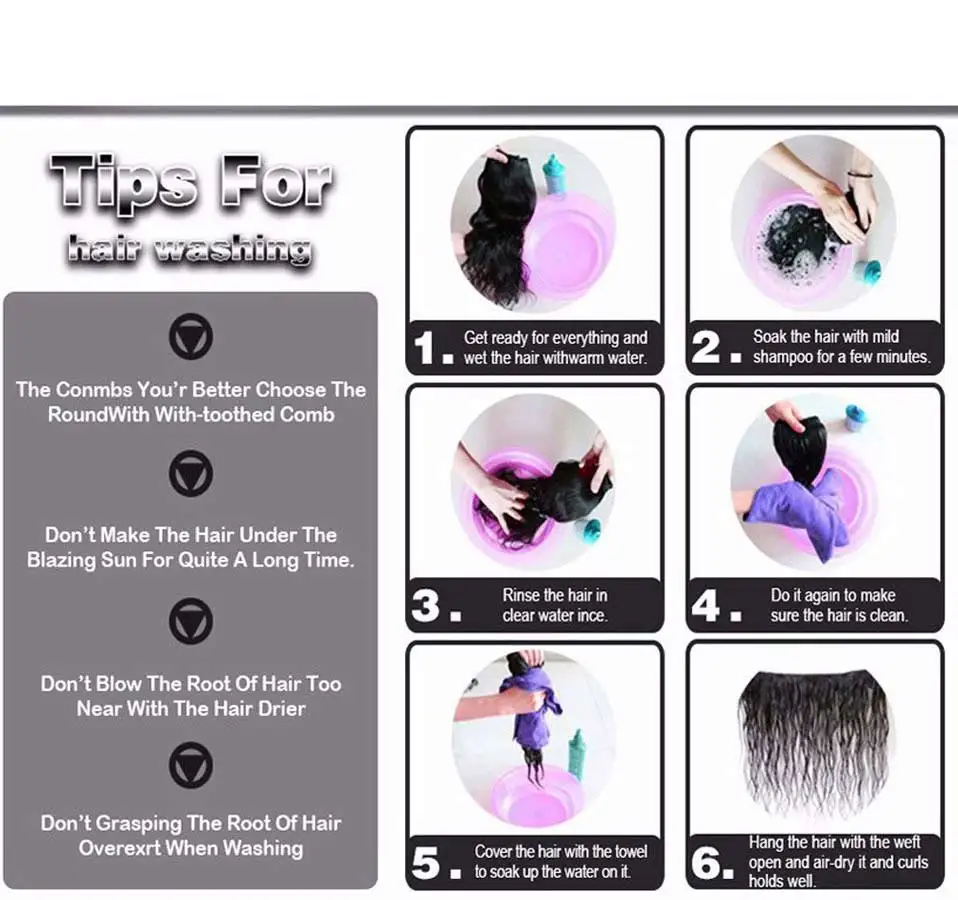 Tips For
hair washing

The Conmbs You'r Better Choose The RoundWith With-toothed Comb

Don't Make The Hair Under The Blazing Sun For Quite A Long Time.

Don't Blow The Root Of Hair Too Near With The Hair Drier

Don't Grasping The Root Of Hair Overexrt When Washing

1. Get ready for everything and wet the hair withwarm water.

2. Soak the hair with mild shampoo for a few minutes.

3. Rinse the hair in clear water ince.

4. Do it again to make sure the hair is clean.

5. Cover the hair with the towel to soak up the water on it.

6. Hang the hair with the weft open and air-dry it and curls holds well.